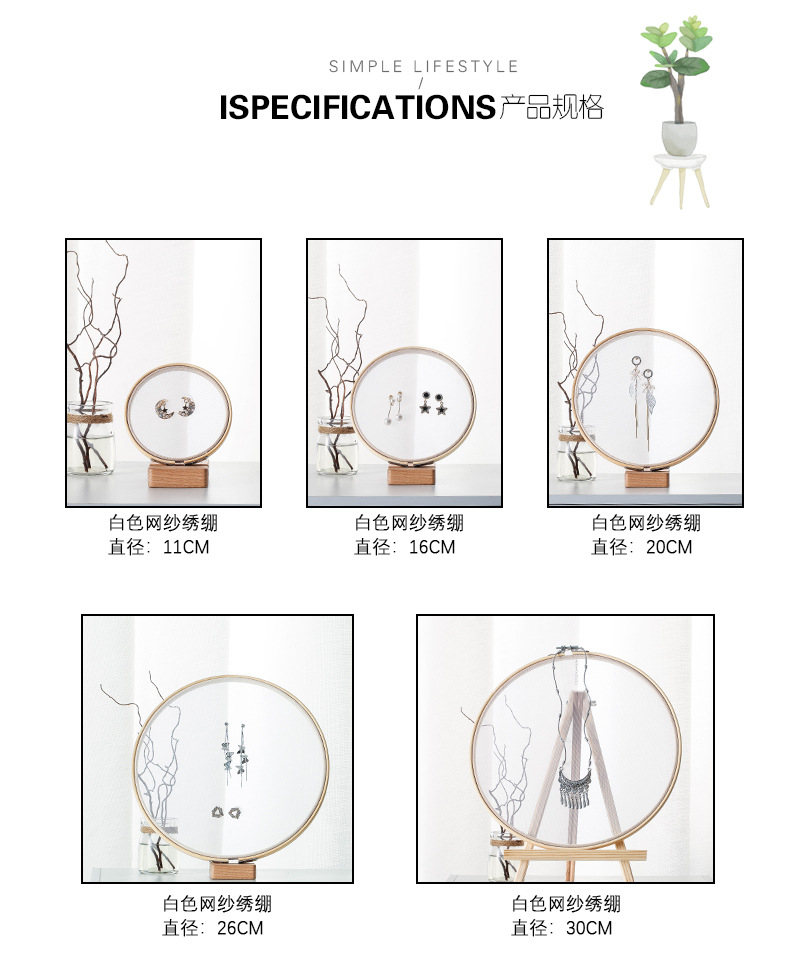 SIMPLE LIFESTYLE
/
ISPECIFICATIONS产品规格

白色网纱绣绷
直径：11CM

白色网纱绣绷
直径：16CM

白色网纱绣绷
直径：20CM

白色网纱绣绷
直径：26CM

白色网纱绣绷
直径：30CM