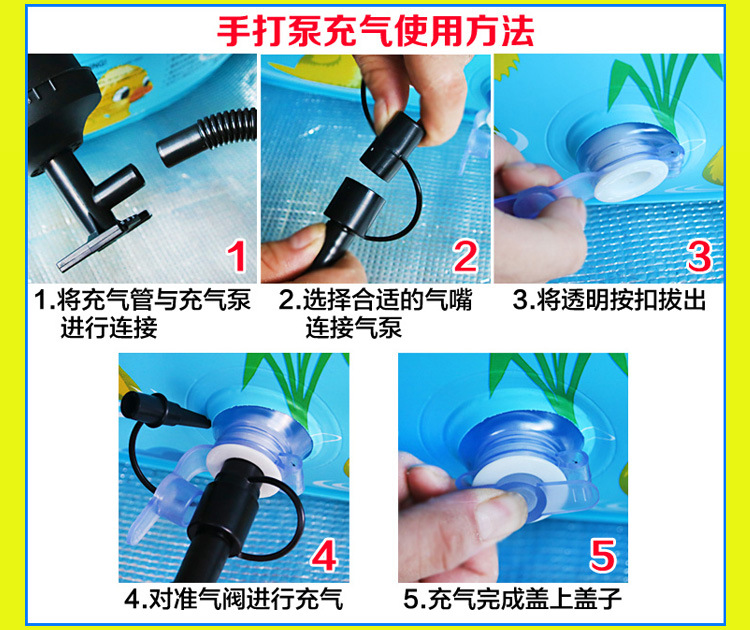 手打泵充气使用方法

1

1.将充气管与充气泵进行连接

2

2.选择合适的气嘴连接气泵

3

3.将透明按扣拔出

4

4.对准气阀进行充气

5

5.充气完成盖上盖子