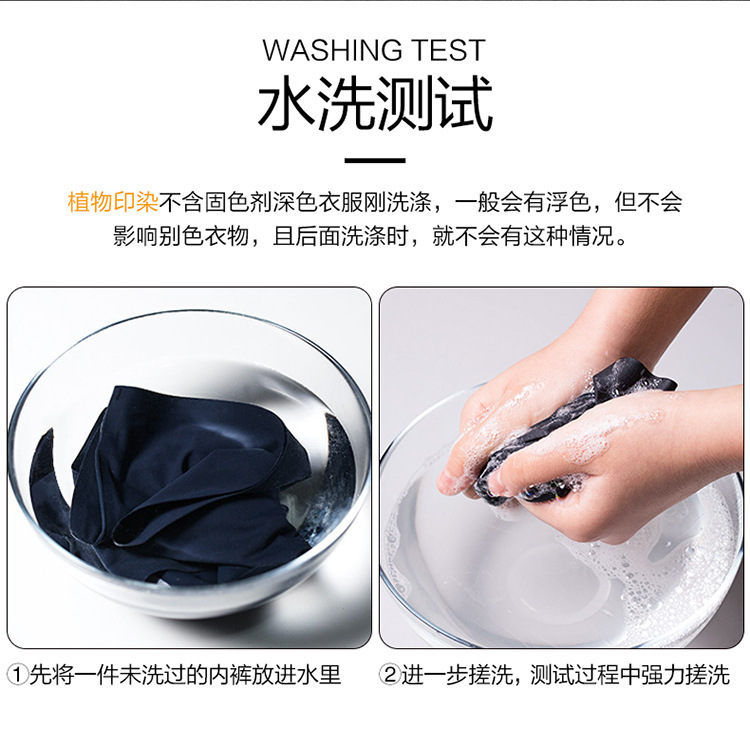 WASHING TEST
水洗测试

植物印染不含固色剂深色衣服刚洗涤，一般会有浮色，但不会影响别色衣物，且后面洗涤时，就不会有这种情况。

①先将一件未洗过的内裤放进水里

②进一步搓洗，测试过程中强力搓洗