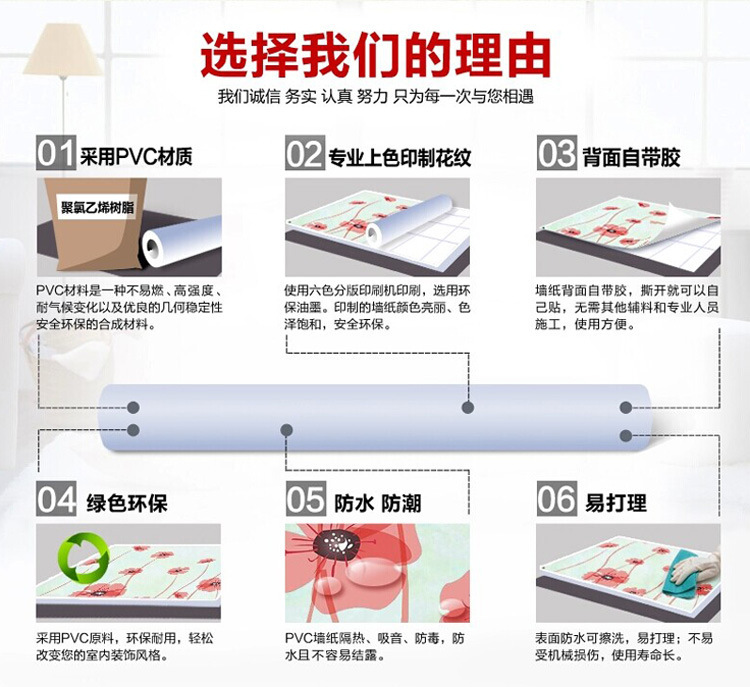 选择我们的理由

我们诚信 务实 认真 努力 只为每一次与您相遇

01 采用PVC材质

聚氯乙烯树脂

PVC材料是一种不易燃、高强度、耐气候变化以及优良的几何稳定性安全环保的合成材料。

02 专业上色印制花纹

使用六色分版印刷机印刷，选用环保油墨。印制的墙纸颜色亮丽、色泽饱和，安全环保。

03 背面自带胶

墙纸背面自带胶，撕开就可以自己贴，无需其他辅料和专业人员施工，使用方便。

04 绿色环保

采用PVC原料，环保耐用，轻松改变您的室内装饰风格。

05 防水 防潮

PVC墙纸隔热、吸音、防毒，防水且不容易结露。

06 易打理

表面防水可擦洗，易打理；不易受机械损伤，使用寿命长。