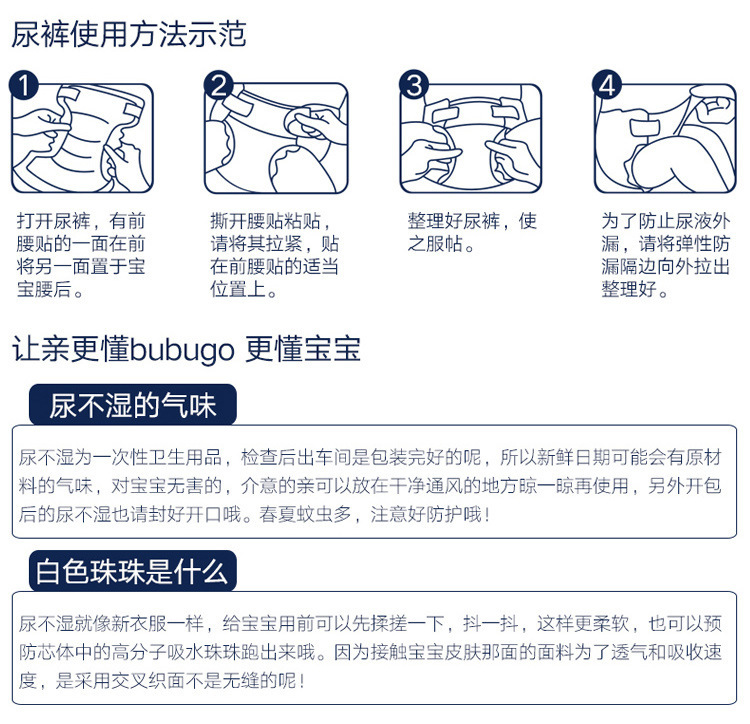 尿裤使用方法示范

1
打开尿裤，有前腰贴的一面在前将另一面置于宝宝腰后。

2
撕开腰贴粘贴，请将其拉紧，贴在前腰贴的适当位置上。

3
整理好尿裤，使之服帖。

4
为了防止尿液外漏，请将弹性防漏隔边向外拉出整理好。

让亲更懂bubugo 更懂宝宝

尿不湿的气味

尿不湿为一次性卫生用品，检查后出车间是包装完好的呢，所以新鲜日期可能会有原材料的气味，对宝宝无害的，介意的亲可以放在干净通风的地方晾一晾再使用，另外开包后的尿不湿也请封好开口哦。春夏蚊虫多，注意好防护哦！

白色珠珠是什么

尿不湿就像新衣服一样，给宝宝用前可以先揉搓一下，抖一抖，这样更柔软，也可以预防芯体中的高分子吸水珠珠跑出来哦。因为接触宝宝皮肤那面的面料为了透气和吸收速度，是采用交叉织面不是无缝的呢！