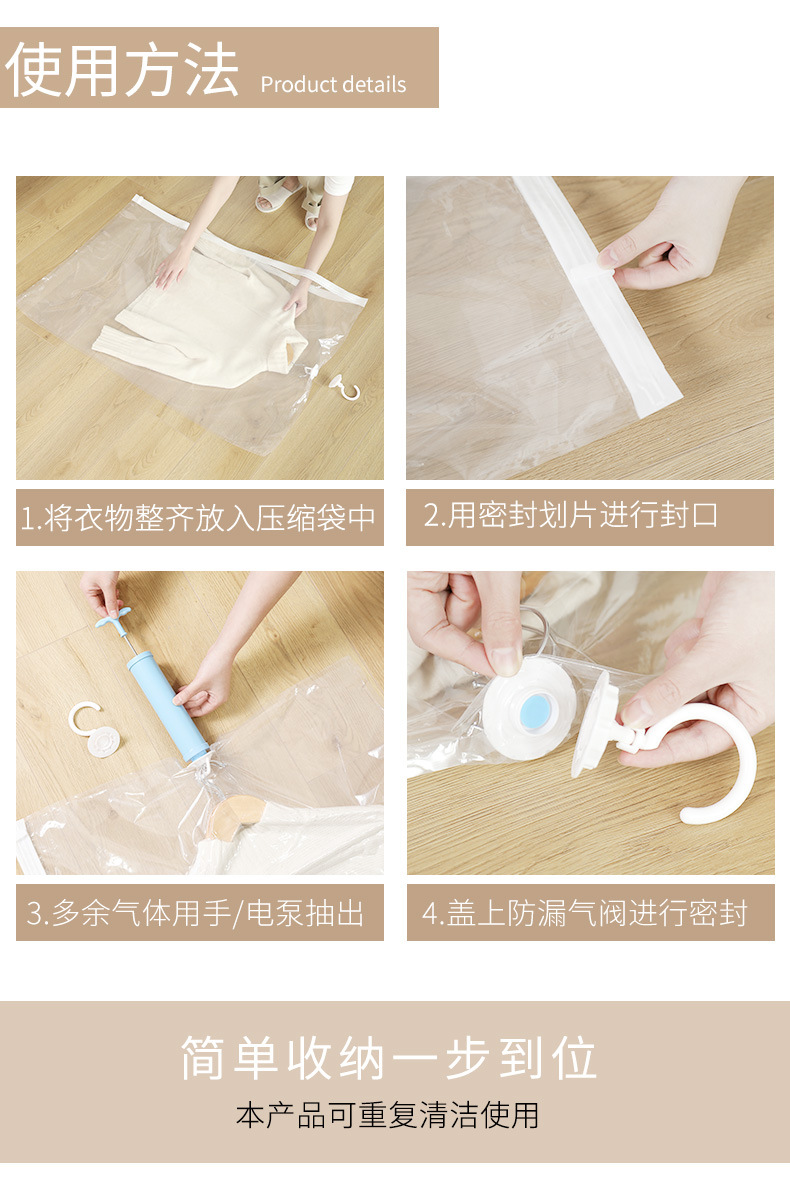 使用方法 Product details

1.将衣物整齐放入压缩袋中

2.用密封划片进行封口

3.多余气体用手/电泵抽出

4.盖上防漏气阀进行密封

简单收纳一步到位

本产品可重复清洁使用