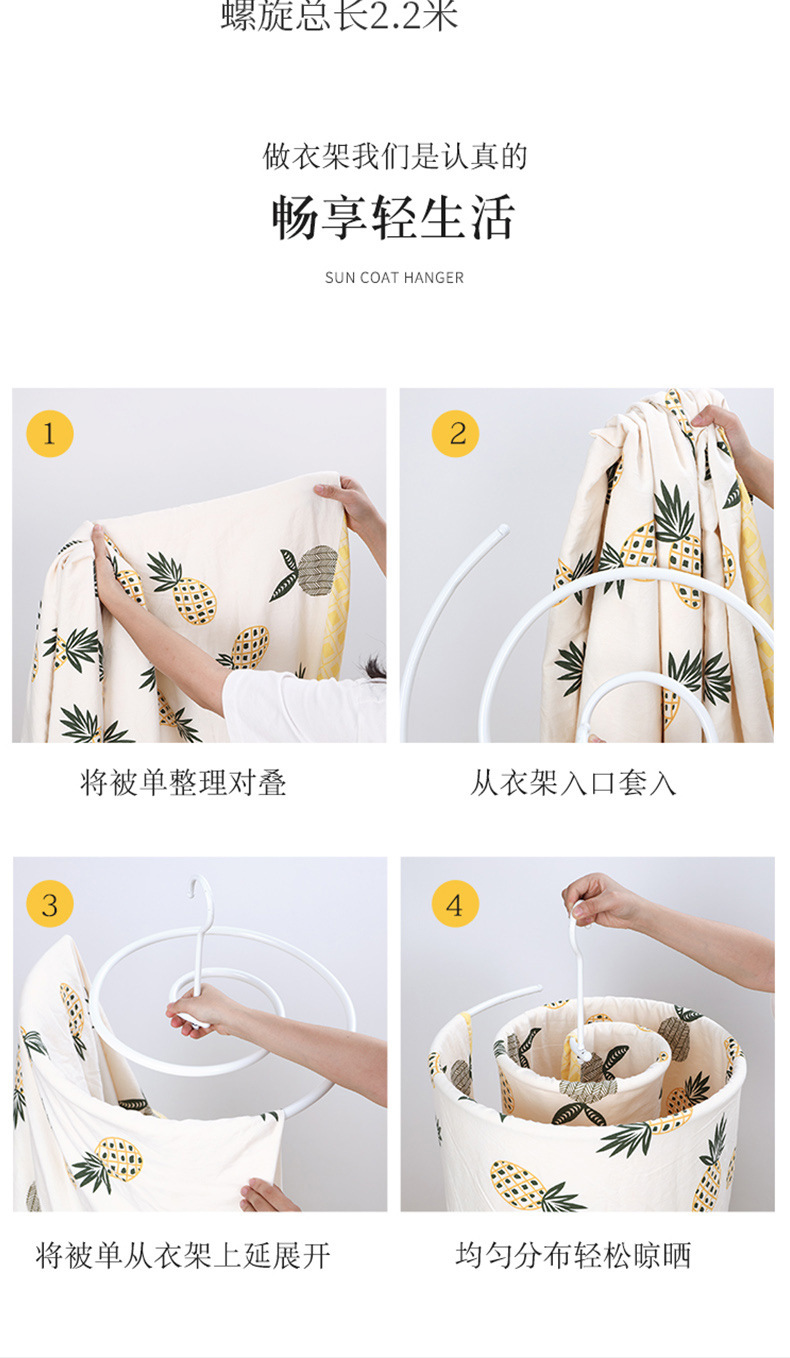 螺旋总长2.2米

做衣架我们是认真的

畅享轻生活

SUN COAT HANGER

1

将被单整理对叠

2

从衣架入口套入

3

将被单从衣架上延展开

4

均匀分布轻松晾晒