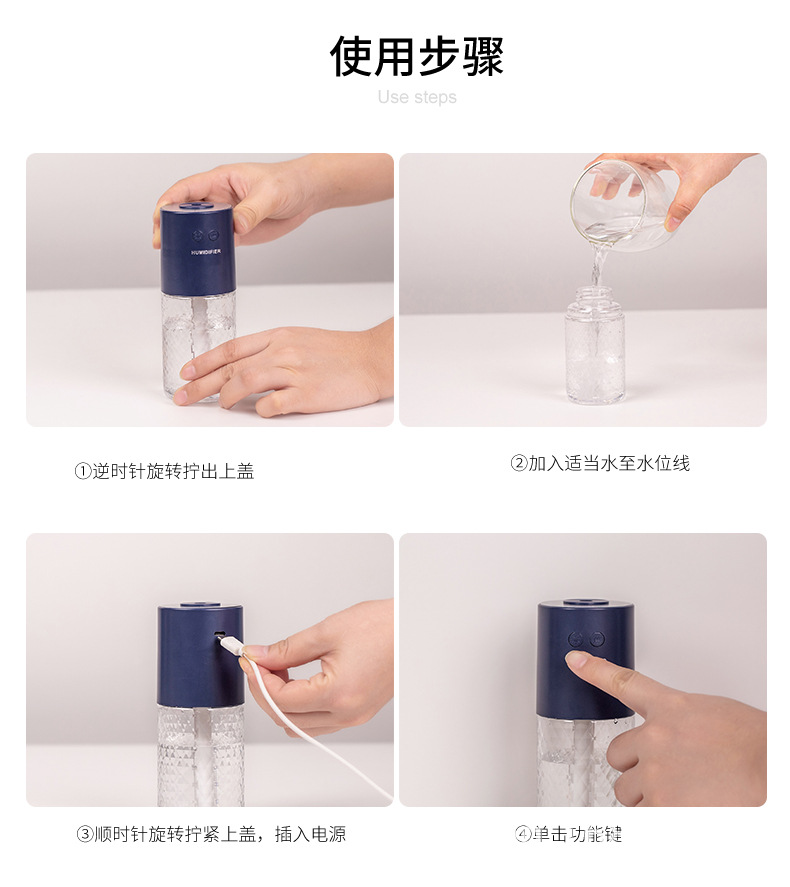 使用步骤

Use steps

HUMIDIFIER

①逆时针旋转拧出上盖

②加入适当水至水位线

③顺时针旋转拧紧上盖，插入电源

④单击功能键