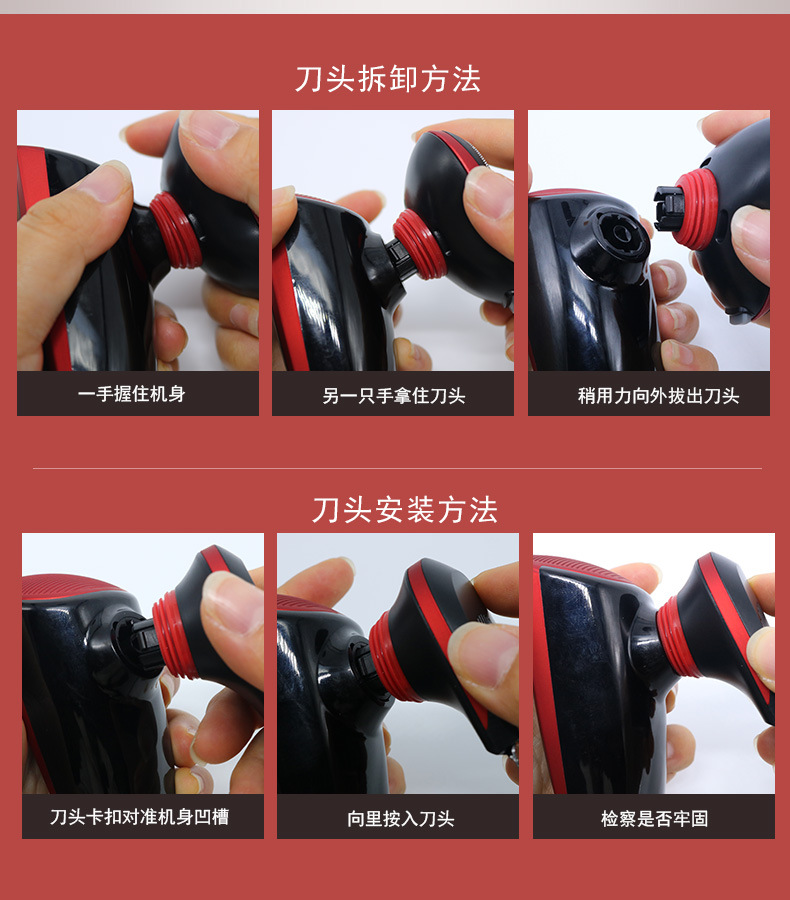 刀头拆卸方法

一手握住机身

另一只手拿住刀头

稍用力向外拔出刀头

刀头安装方法

刀头卡扣对准机身凹槽

向里按入刀头

检察是否牢固