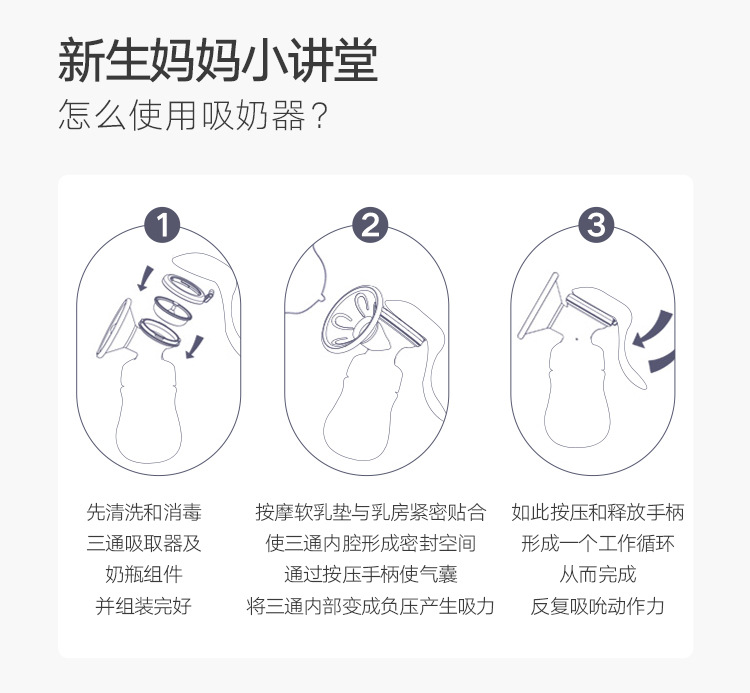 新生妈妈小讲堂
怎么使用吸奶器？

1

先清洗和消毒
三通吸取器及
奶瓶组件
并组装完好

2

按摩软乳垫与乳房紧密贴合
使三通内腔形成密封空间
通过按压手柄使气囊
将三通内部变成负压产生吸力

3

如此按压和释放手柄
形成一个工作循环
从而完成
反复吸吮动作力