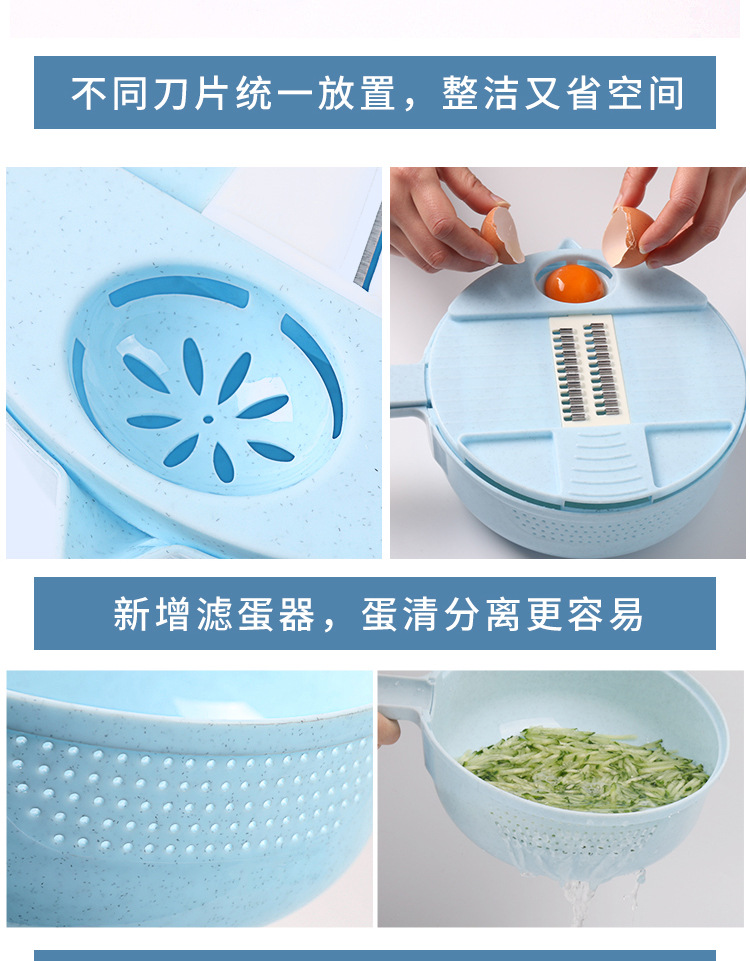 不同刀片统一放置，整洁又省空间

新增滤蛋器，蛋清分离更容易