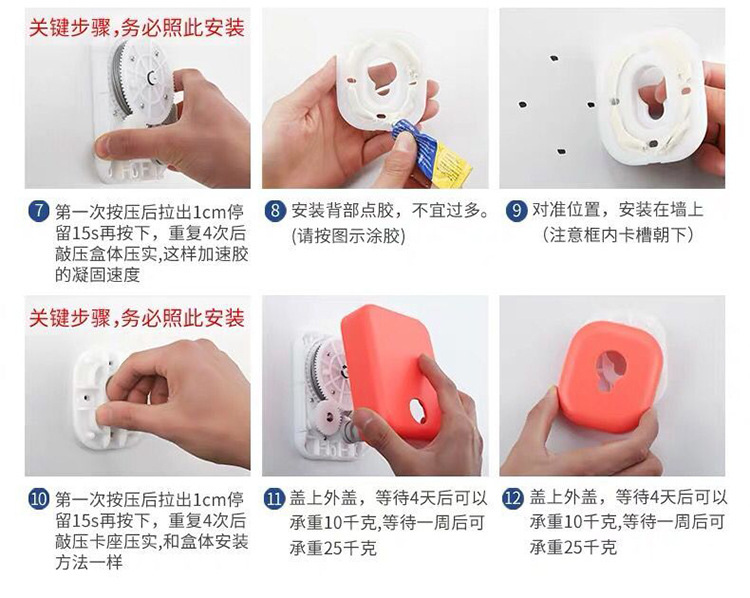 关键步骤，务必照此安装

7 第一次按压后拉出1cm停留15s再按下，重复4次后敲压盒体压实,这样加速胶的凝固速度

8 安装背部点胶，不宜过多。(请按图示涂胶)

9 对准位置，安装在墙上（注意框内卡槽朝下）

关键步骤，务必照此安装

10 第一次按压后拉出1cm停留15s再按下，重复4次后敲压卡座压实,和盒体安装方法一样

11 盖上外盖，等待4天后可以承重10千克,等待一周后可承重25千克

12 盖上外盖，等待4天后可以承重10千克,等待一周后可承重25千克