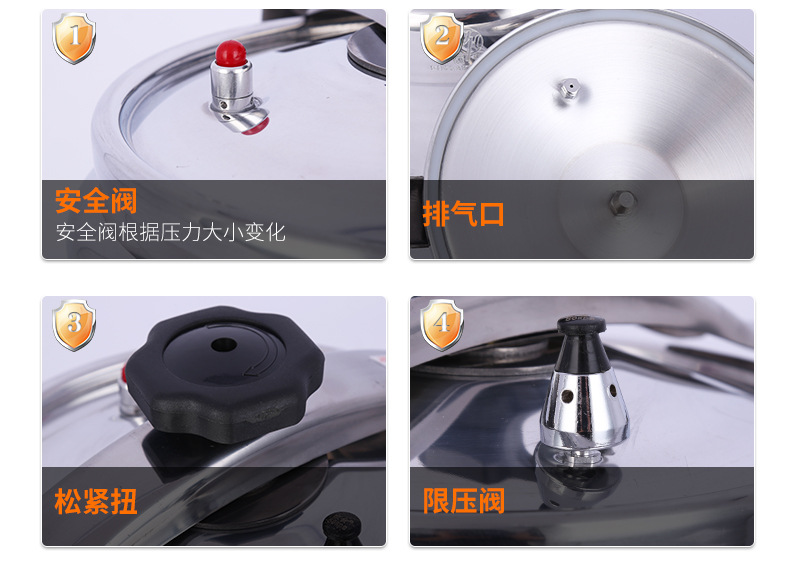 1
安全阀
安全阀根据压力大小变化

2
排气口

3
松紧扭

4
限压阀