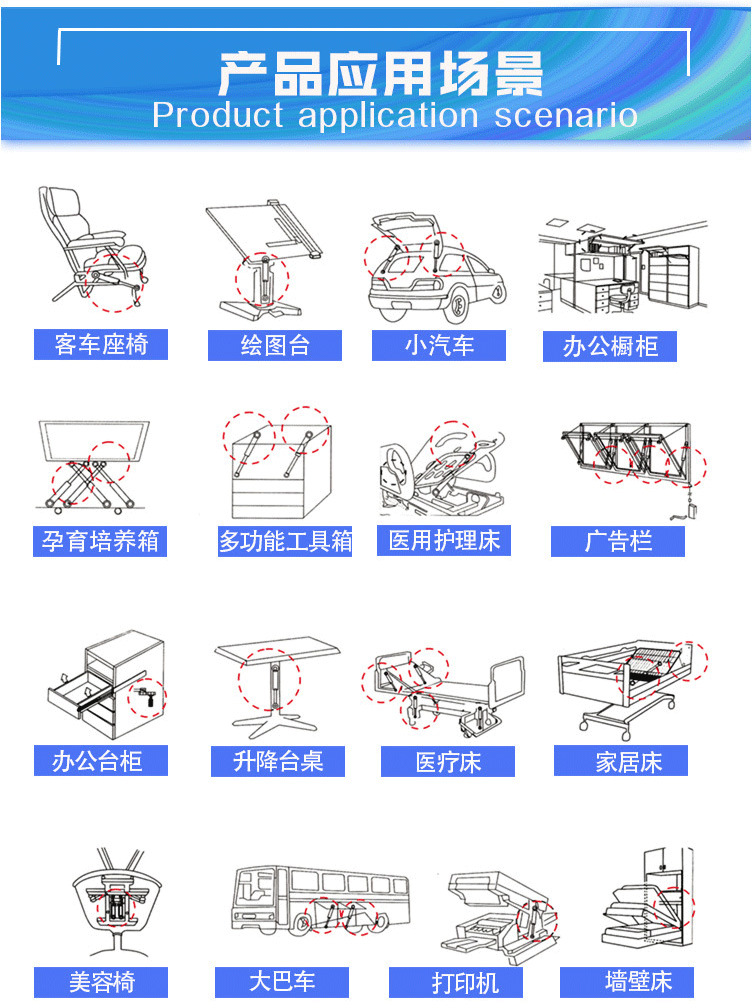 产品应用场景
Product application scenario

客车座椅
绘图台
小汽车
办公橱柜

孕育培养箱
多功能工具箱
医用护理床
广告栏

办公台柜
升降台桌
医疗床
家居床

美容椅
大巴车
打印机
墙壁床