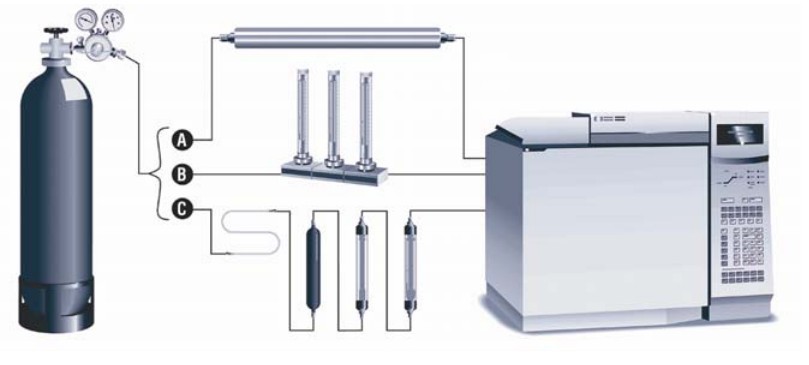 A
B
C