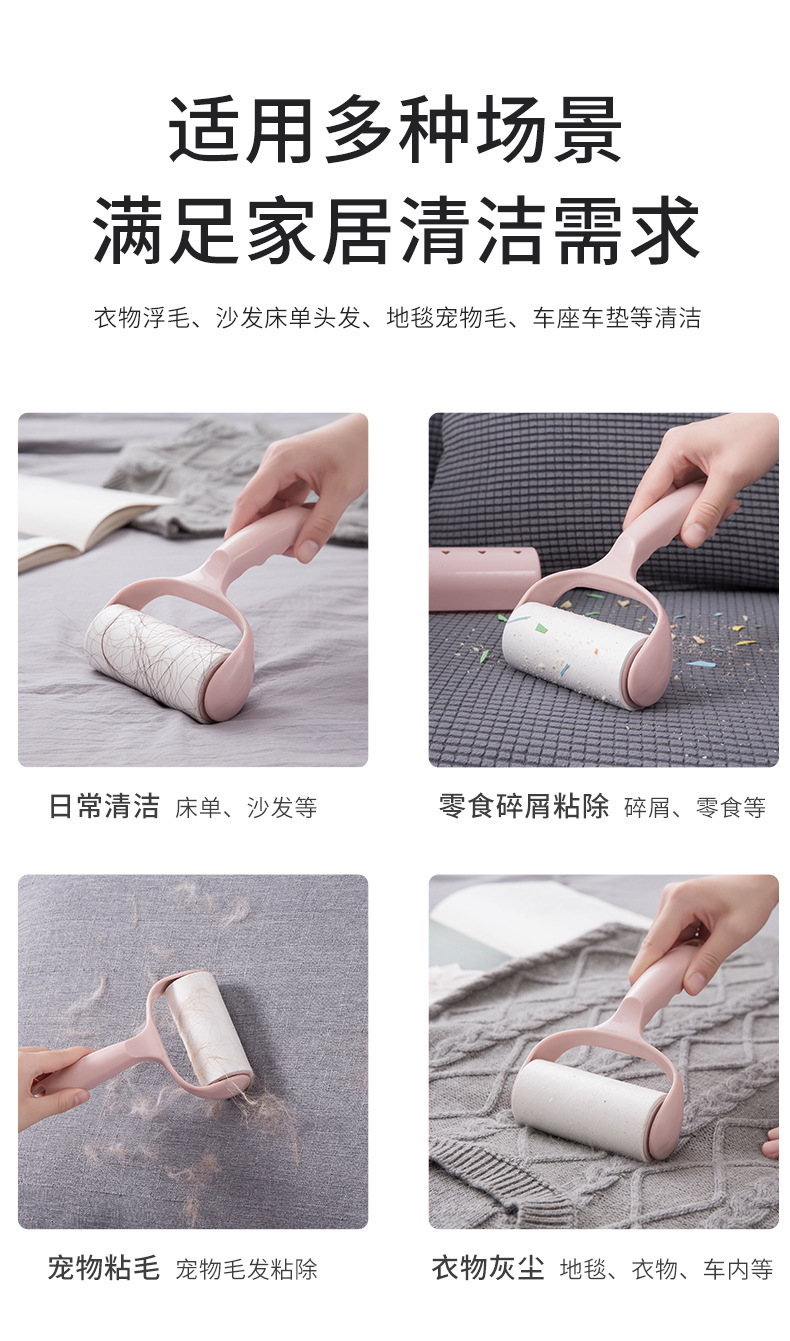 适用多种场景
满足家居清洁需求

衣物浮毛、沙发床单头发、地毯宠物毛、车座车垫等清洁

日常清洁 床单、沙发等

零食碎屑粘除 碎屑、零食等

宠物粘毛 宠物毛发粘除

衣物灰尘 地毯、衣物、车内等