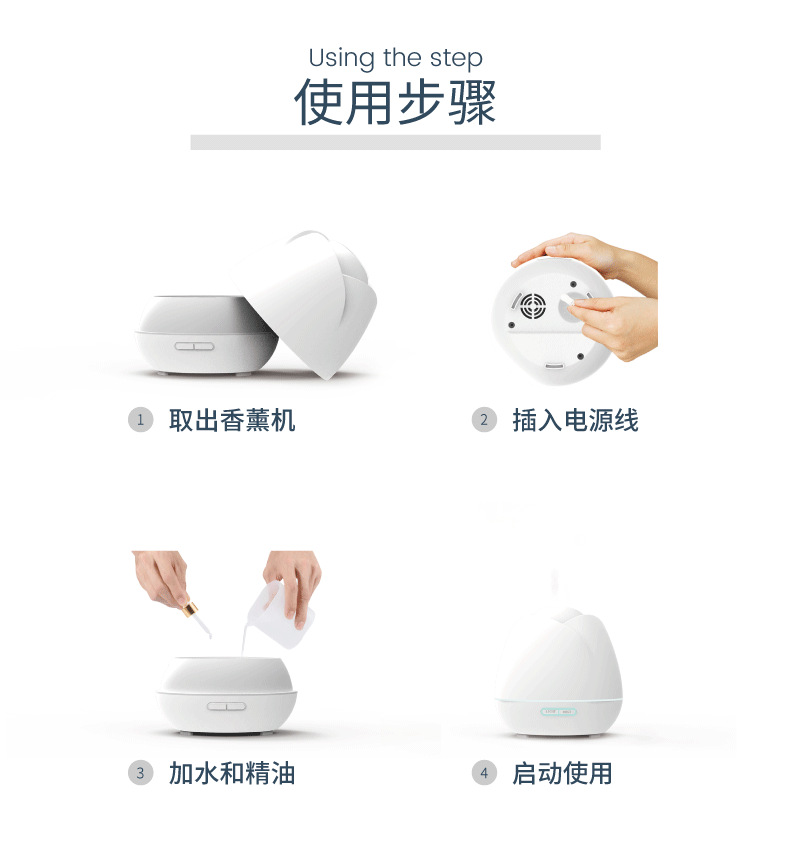 Using the step
使用步骤

1 取出香薰机

2 插入电源线

3 加水和精油

4 启动使用