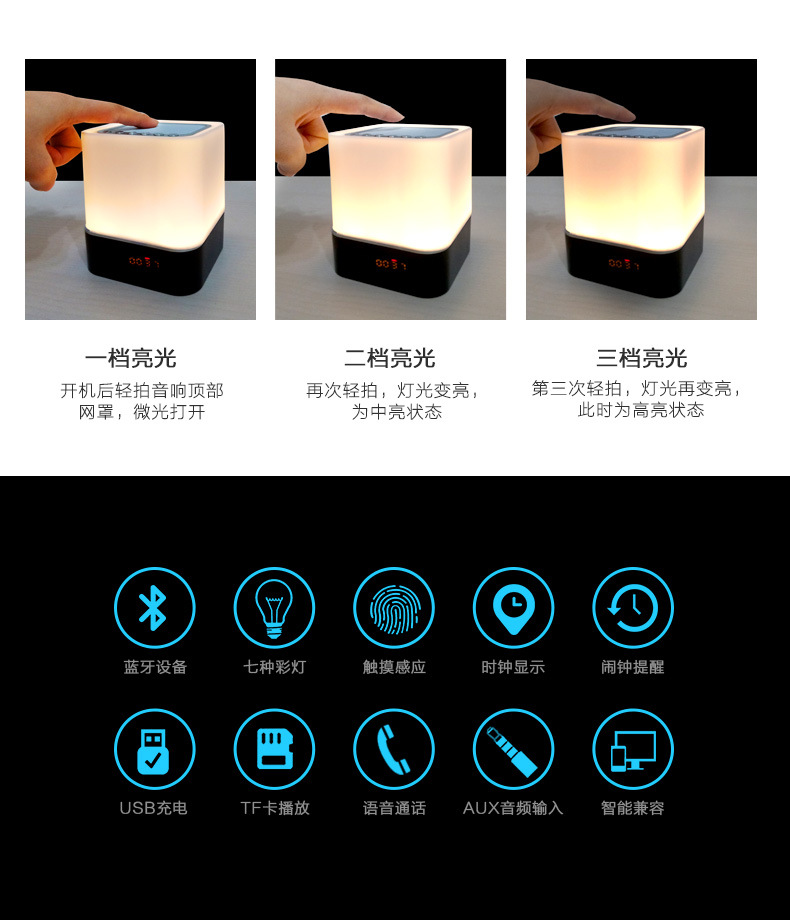 一档亮光
开机后轻拍音响顶部网罩，微光打开

二档亮光
再次轻拍，灯光变亮，为中亮状态

三档亮光
第三次轻拍，灯光再变亮，此时为高亮状态

蓝牙设备
七种彩灯
触摸感应
时钟显示
闹钟提醒

USB充电
TF卡播放
语音通话
AUX音频输入
智能兼容