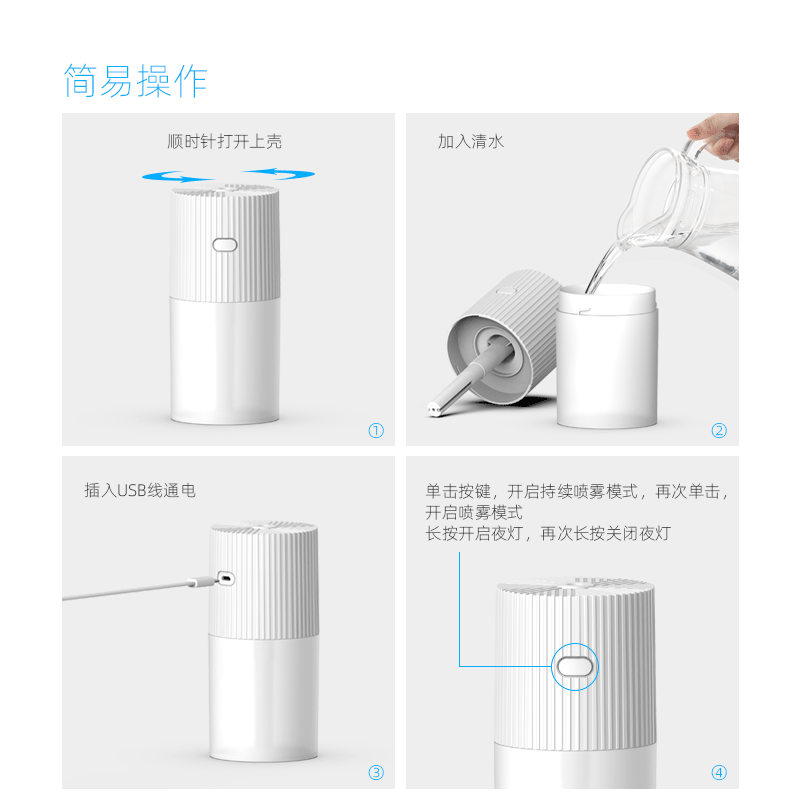 简易操作

顺时针打开上壳

①

加入清水

②

插入USB线通电

③

单击按键，开启持续喷雾模式，再次单击，开启喷雾模式
长按开启夜灯，再次长按关闭夜灯

④