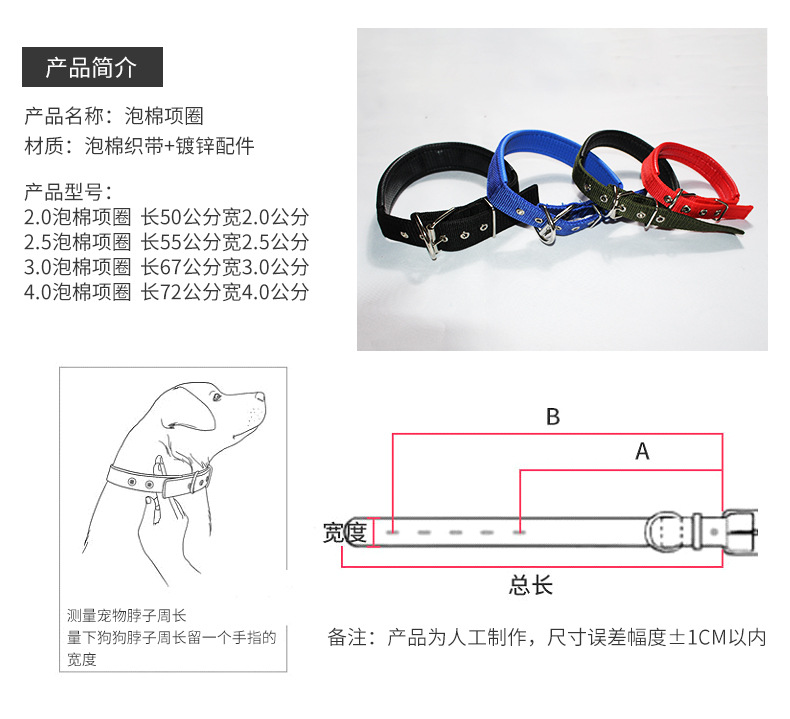 产品简介

产品名称：泡棉项圈
材质：泡棉织带+镀锌配件

产品型号：
2.0泡棉项圈 长50公分宽2.0公分
2.5泡棉项圈 长55公分宽2.5公分
3.0泡棉项圈 长67公分宽3.0公分
4.0泡棉项圈 长72公分宽4.0公分

测量宠物脖子周长
量下狗狗脖子周长留一个手指的宽度

B
A
宽度
总长

备注：产品为人工制作，尺寸误差幅度±1CM以内