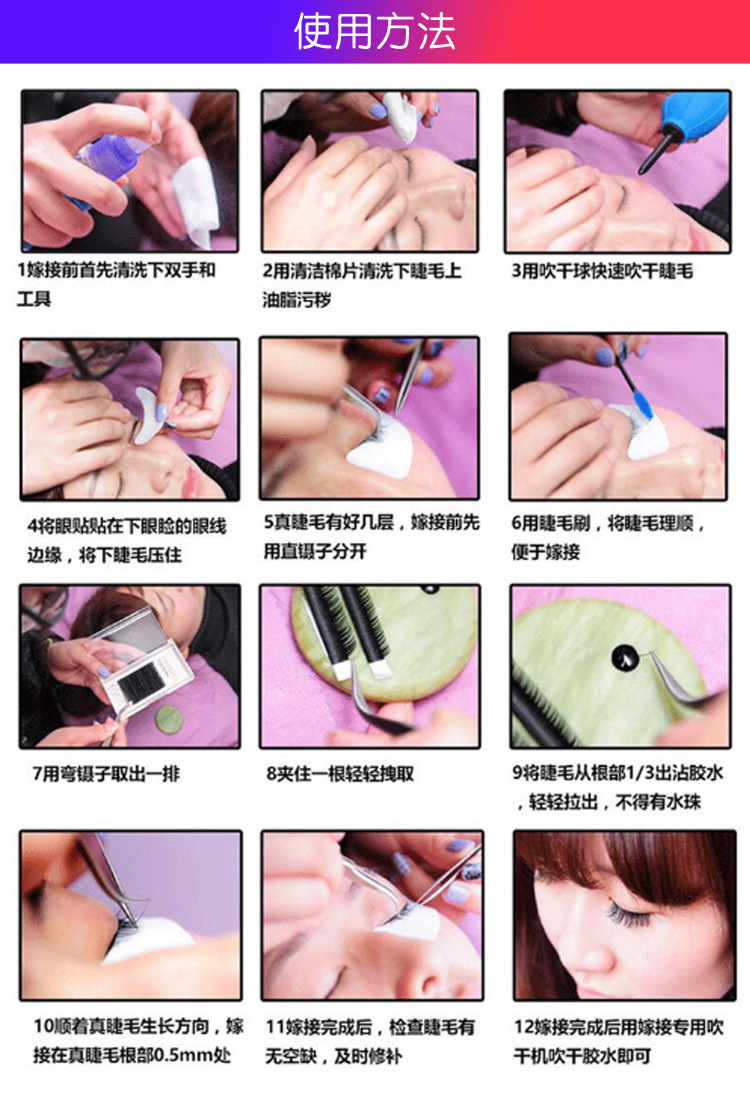 使用方法

1嫁接前首先清洗下双手和工具

2用清洁棉片清洗下睫毛上油脂污秽

3用吹干球快速吹干睫毛

4将眼贴贴在下眼睑的眼线边缘，将下睫毛压住

5真睫毛有好几层，嫁接前先用直镊子分开

6用睫毛刷，将睫毛理顺，便于嫁接

7用弯镊子取出一排

8夹住一根轻轻拽取

9将睫毛从根部1/3出沾胶水，轻轻拉出，不得有水珠

10顺着真睫毛生长方向，嫁接在真睫毛根部0.5mm处

11嫁接完成后，检查睫毛有无空缺，及时修补

12嫁接完成后用嫁接专用吹干机吹干胶水即可