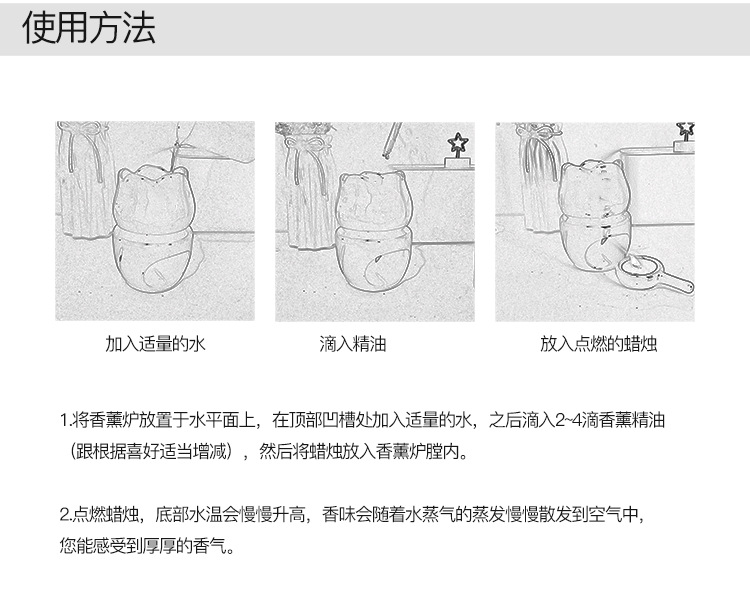 使用方法

加入适量的水

滴入精油

放入点燃的蜡烛

1.将香薰炉放置于水平面上，在顶部凹槽处加入适量的水，之后滴入2~4滴香薰精油（跟根据喜好适当增减），然后将蜡烛放入香薰炉膛内。

2.点燃蜡烛，底部水温会慢慢升高，香味会随着水蒸气的蒸发慢慢散发到空气中，您能感受到厚厚的香气。