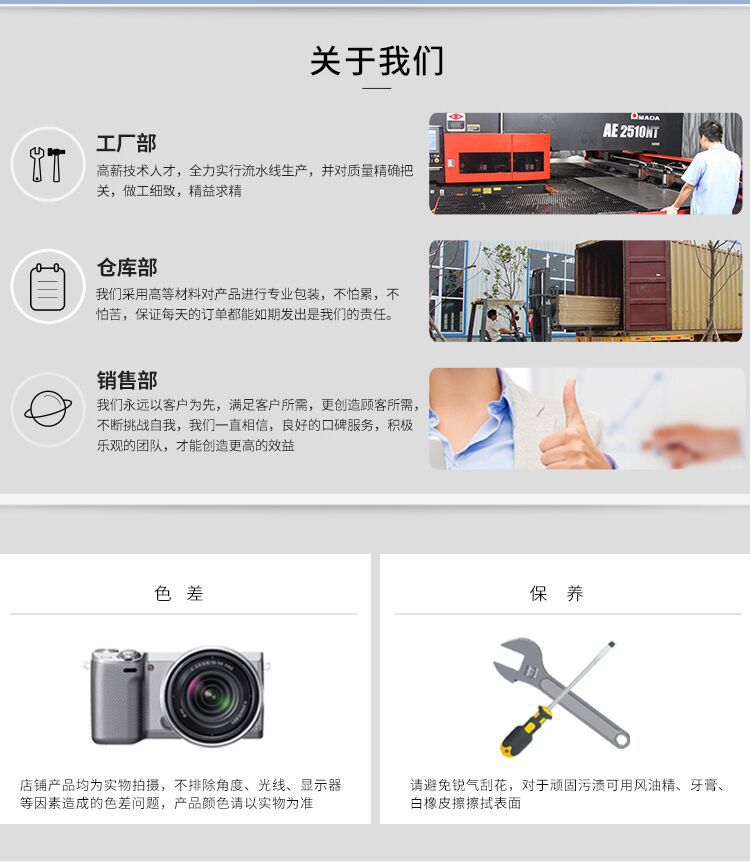 关于我们

工厂部
高薪技术人才，全力实行流水线生产，并对质量精确把关，做工细致，精益求精

AMADA
AE 2510NT

仓库部
我们采用高等材料对产品进行专业包装，不怕累，不怕苦，保证每天的订单都能如期发出是我们的责任。

销售部
我们永远以客户为先，满足客户所需，更创造顾客所需，不断挑战自我，我们一直相信，良好的口碑服务，积极乐观的团队，才能创造更高的效益

色 差

店铺产品均为实物拍摄，不排除角度、光线、显示器等因素造成的色差问题，产品颜色请以实物为准

保 养

请避免锐气刮花，对于顽固污渍可用风油精、牙膏、白橡皮擦擦拭表面