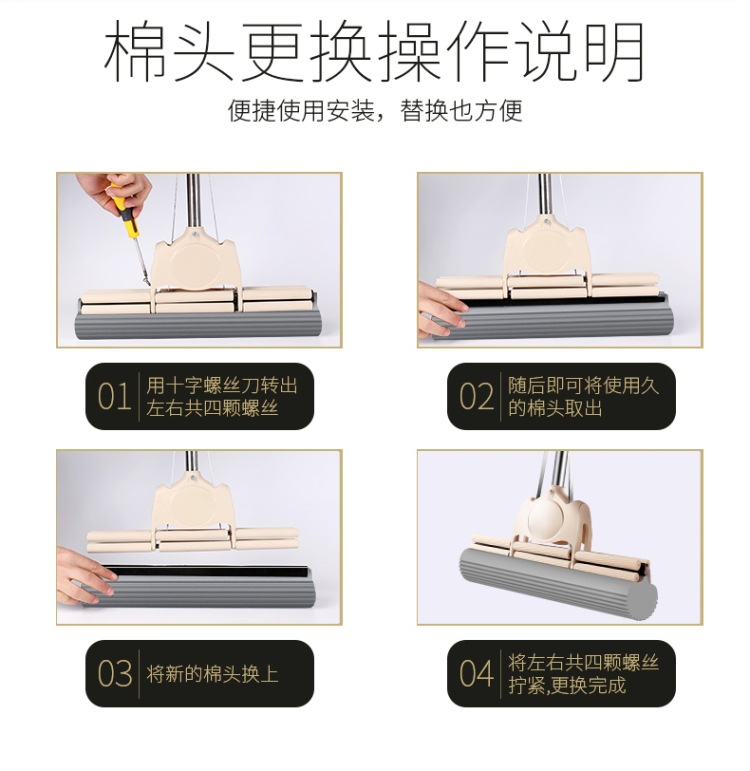 棉头更换操作说明

便捷使用安装，替换也方便

01 用十字螺丝刀转出左右共四颗螺丝

02 随后即可将使用久的棉头取出

03 将新的棉头换上

04 将左右共四颗螺丝拧紧,更换完成