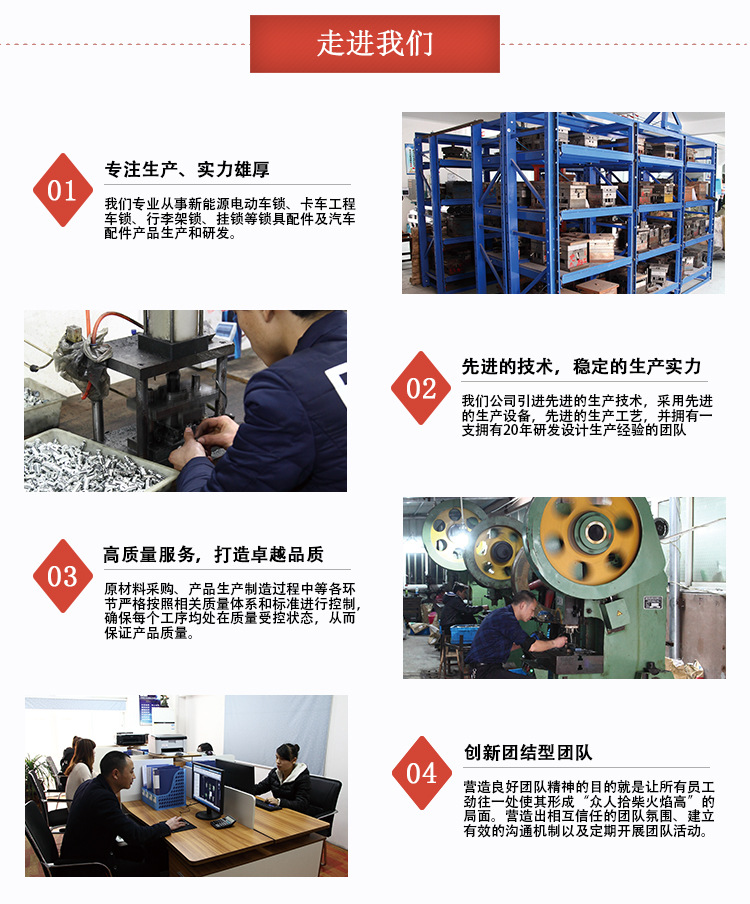 走进我们

01

专注生产、实力雄厚

我们专业从事新能源电动车锁、卡车工程车锁、行李架锁、挂锁等锁具配件及汽车配件产品生产和研发。

02

先进的技术，稳定的生产实力

我们公司引进先进的生产技术，采用先进的生产设备，先进的生产工艺，并拥有一支拥有20年研发设计生产经验的团队

03

高质量服务，打造卓越品质

原材料采购、产品生产制造过程中等各环节严格按照相关质量体系和标准进行控制，确保每个工序均处在质量受控状态，从而保证产品质量。

04

创新团结型团队

营造良好团队精神的目的就是让所有员工劲往一处使其形成“众人拾柴火焰高”的局面。营造出相互信任的团队氛围、建立有效的沟通机制以及定期开展团队活动。