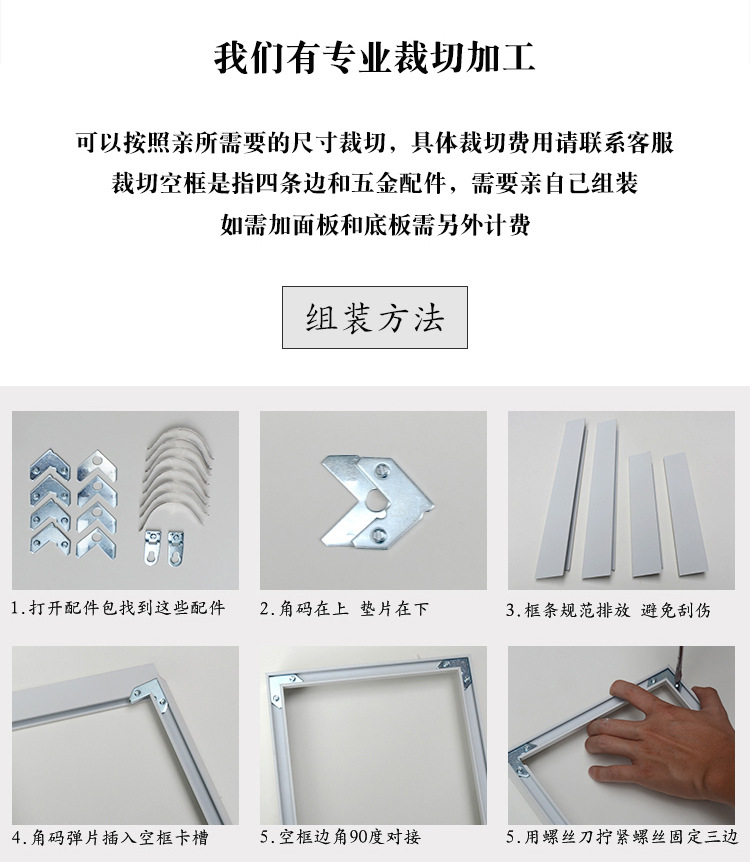 我们有专业裁切加工

可以按照亲所需要的尺寸裁切，具体裁切费用请联系客服
裁切空框是指四条边和五金配件，需要亲自己组装
如需加面板和底板需另外计费

组装方法

1.打开配件包找到这些配件

2.角码在上 垫片在下

3.框条规范排放 避免刮伤

4.角码弹片插入空框卡槽

5.空框边角90度对接

5.用螺丝刀拧紧螺丝固定三边