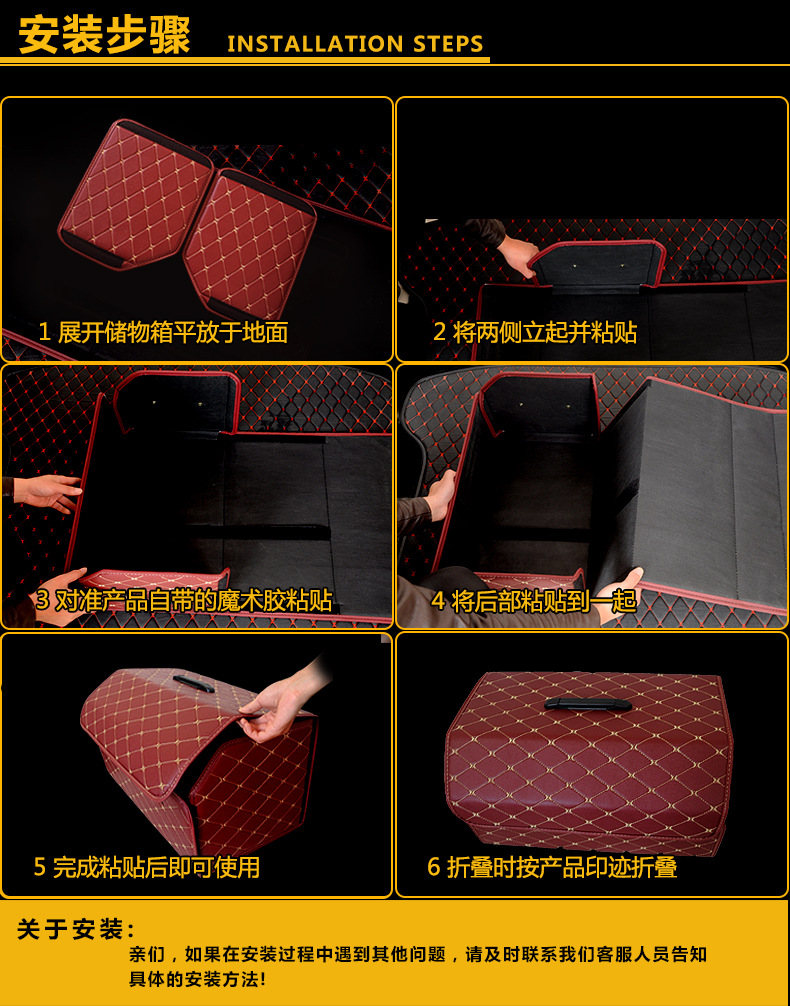 安装步骤 INSTALLATION STEPS

1 展开储物箱平放于地面

2 将两侧立起并粘贴

3 对准产品自带的魔术胶粘贴

4 将后部粘贴到一起

5 完成粘贴后即可使用

6 折叠时按产品印迹折叠

关于安装：

亲们，如果在安装过程中遇到其他问题，请及时联系我们客服人员告知具体的安装方法！