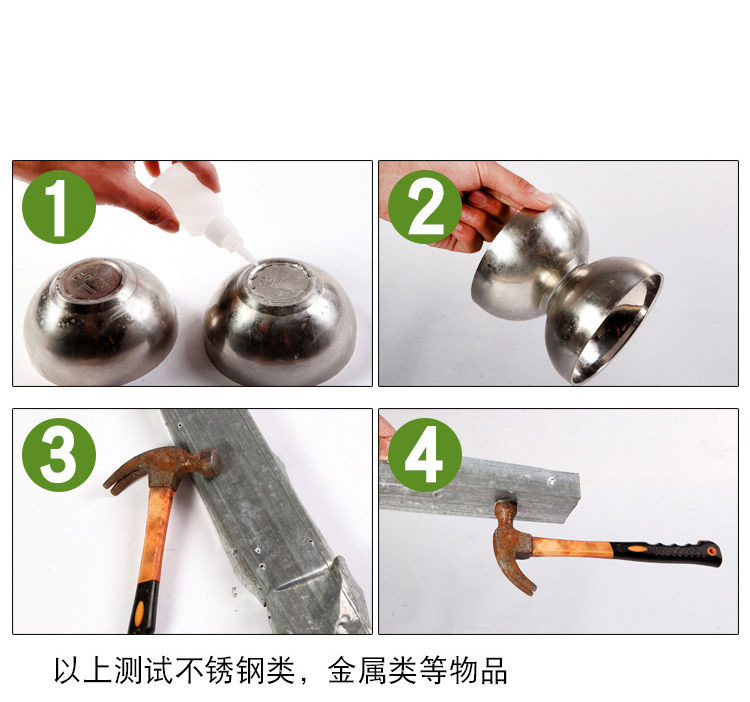 1

2

3

4

以上测试不锈钢类，金属类等物品