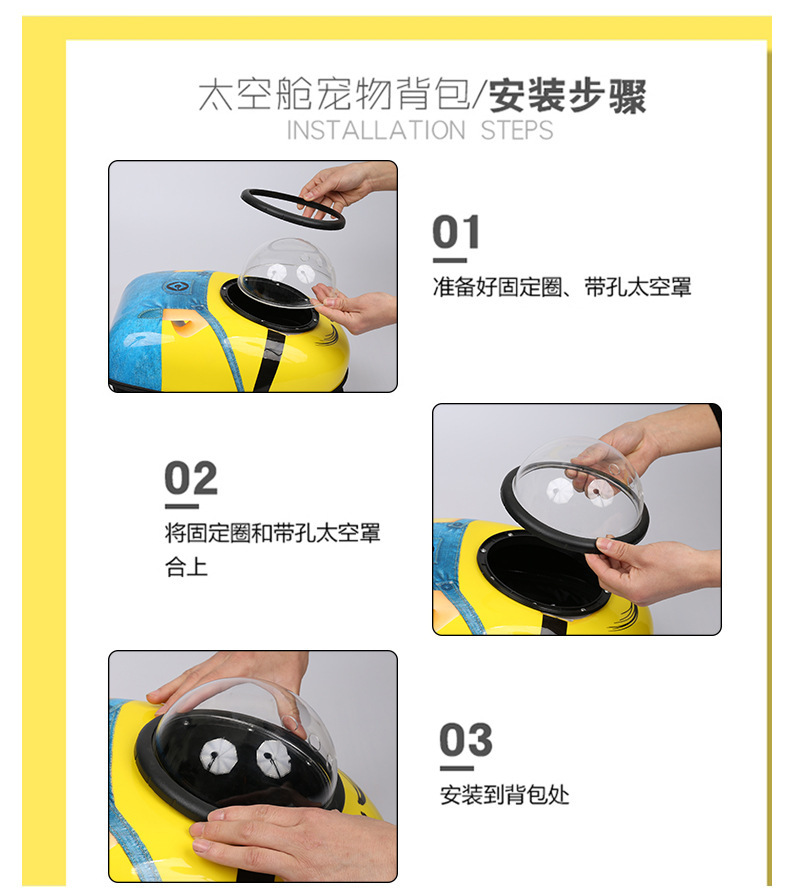 太空舱宠物背包/安装步骤
INSTALLATION STEPS

01
准备好固定圈、带孔太空罩

02
将固定圈和带孔太空罩合上

03
安装到背包处