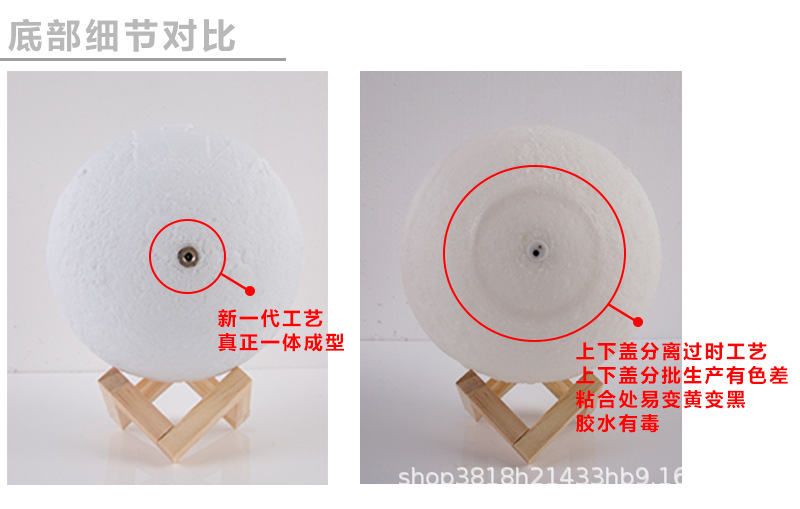 底部细节对比

新一代工艺
真正一体成型

上下盖分离过时工艺
上下盖分批生产有色差
粘合处易变黄变黑
胶水有毒

shop3818h21433hb9.16