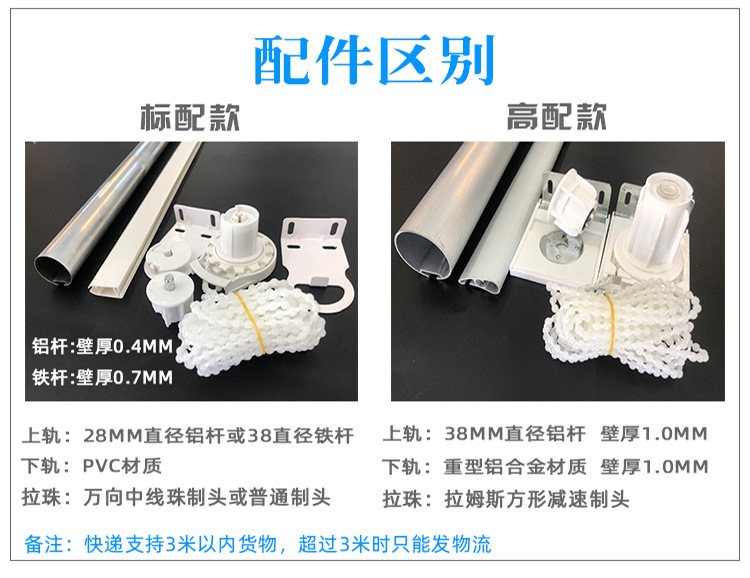 配件区别

标配款

铝杆：壁厚0.4MM
铁杆：壁厚0.7MM

上轨：28MM直径铝杆或38直径铁杆
下轨：PVC材质
拉珠：万向中线珠制头或普通制头

高配款

上轨：38MM直径铝杆 壁厚1.0MM
下轨：重型铝合金材质 壁厚1.0MM
拉珠：拉姆斯方形减速制头

备注：快递支持3米以内货物，超过3米时只能发物流