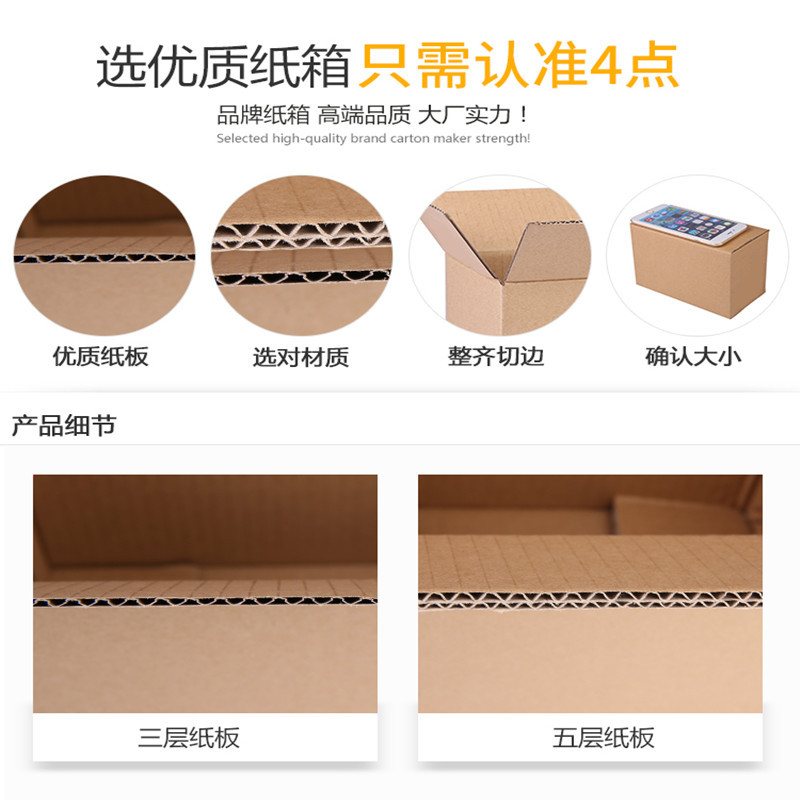 选优质纸箱 只需认准4点

品牌纸箱 高端品质 大厂实力！

Selected high-quality brand carton maker strength!

优质纸板

选对材质

整齐切边

确认大小

产品细节

三层纸板

五层纸板