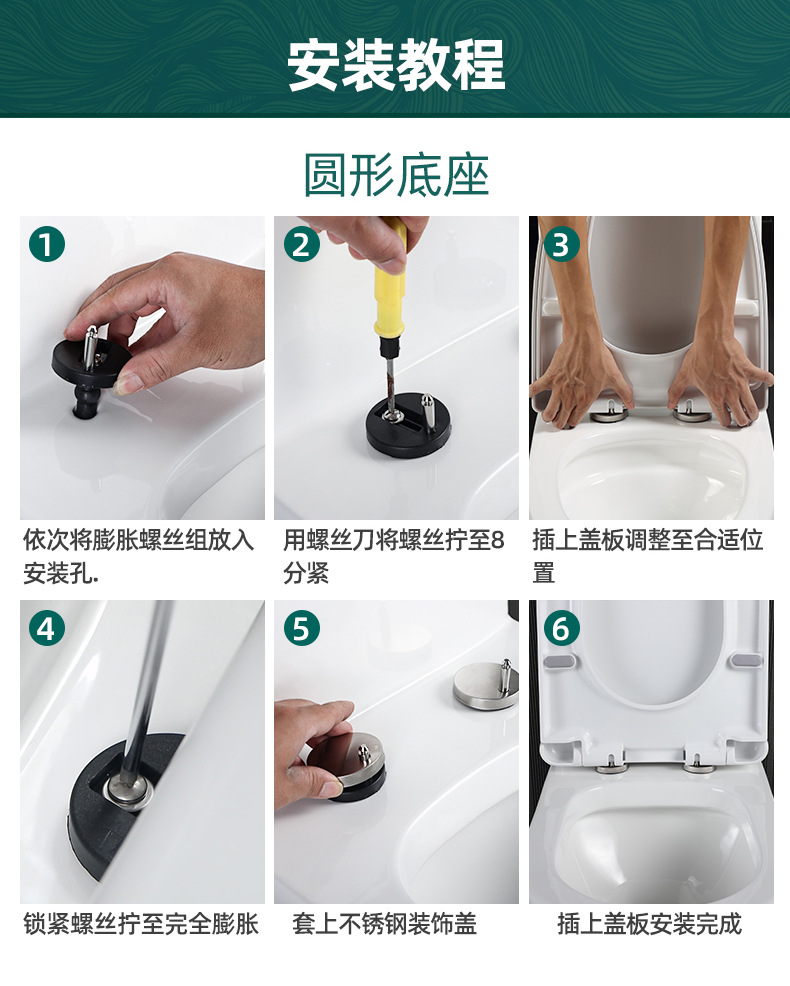 安装教程

圆形底座

1
依次将膨胀螺丝组放入安装孔.

2
用螺丝刀将螺丝拧至8分紧

3
插上盖板调整至合适位置

4
锁紧螺丝拧至完全膨胀

5
套上不锈钢装饰盖

6
插上盖板安装完成