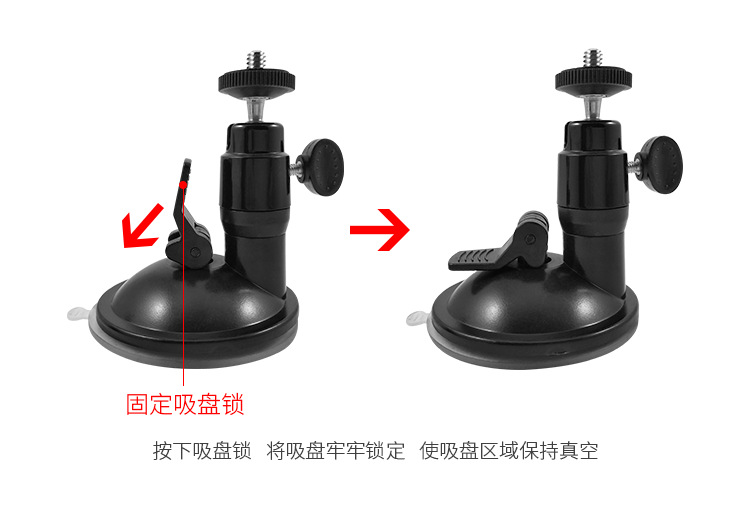 固定吸盘锁

按下吸盘锁 将吸盘牢牢锁定 使吸盘区域保持真空