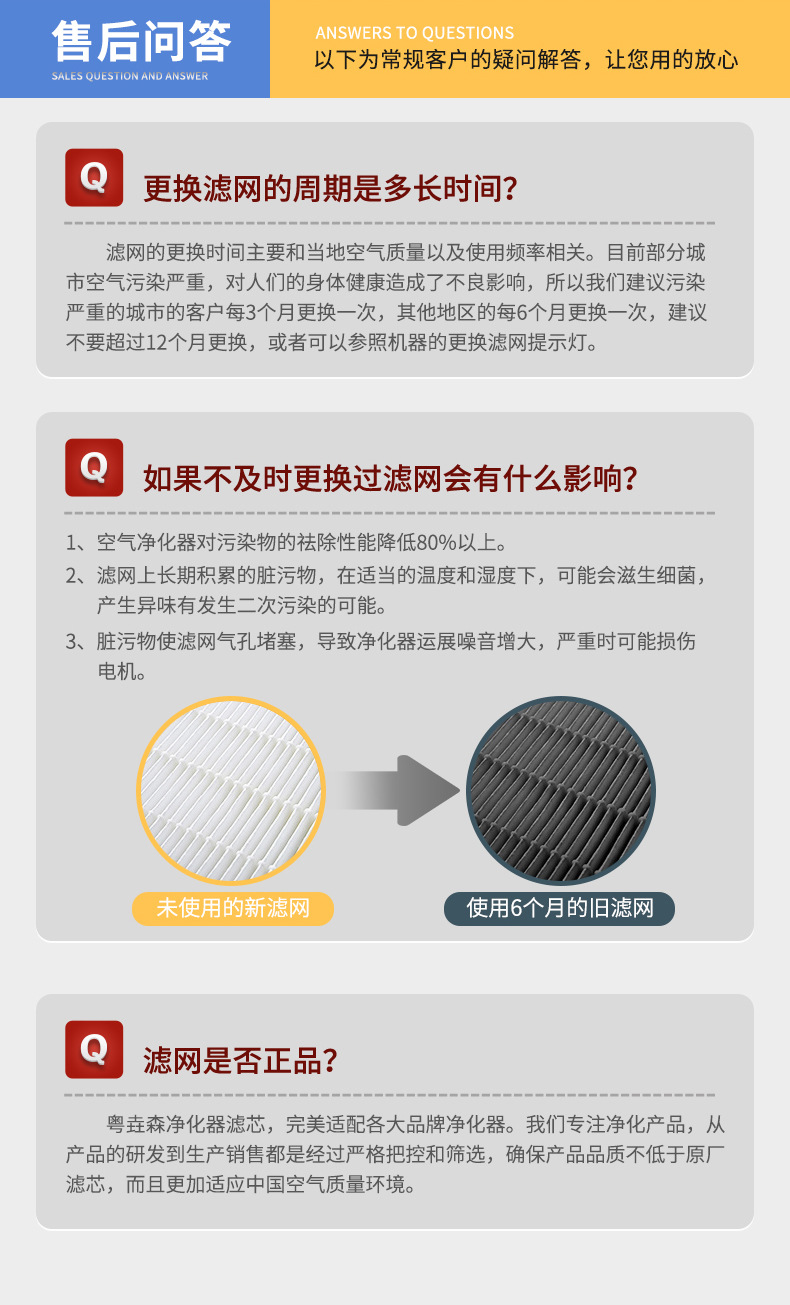 售后问答
SALES QUESTION AND ANSWER

ANSWERS TO QUESTIONS
以下为常规客户的疑问解答，让您用的放心

Q 更换滤网的周期是多长时间?

滤网的更换时间主要和当地空气质量以及使用频率相关。目前部分城市空气污染严重，对人们的身体健康造成了不良影响，所以我们建议污染严重的城市的客户每3个月更换一次，其他地区的每6个月更换一次，建议不要超过12个月更换，或者可以参照机器的更换滤网提示灯。

Q 如果不及时更换过滤网会有什么影响?

1、空气净化器对污染物的祛除性能降低80%以上。
2、滤网上长期积累的脏污物，在适当的温度和湿度下，可能会滋生细菌，产生异味有发生二次污染的可能。
3、脏污物使滤网气孔堵塞，导致净化器运展噪音增大，严重时可能损伤电机。

未使用的新滤网
使用6个月的旧滤网

Q 滤网是否正品?

粤垚森净化器滤芯，完美适配各大品牌净化器。我们专注净化产品，从产品的研发到生产销售都是经过严格把控和筛选，确保产品品质不低于原厂滤芯，而且更加适应中国空气质量环境。