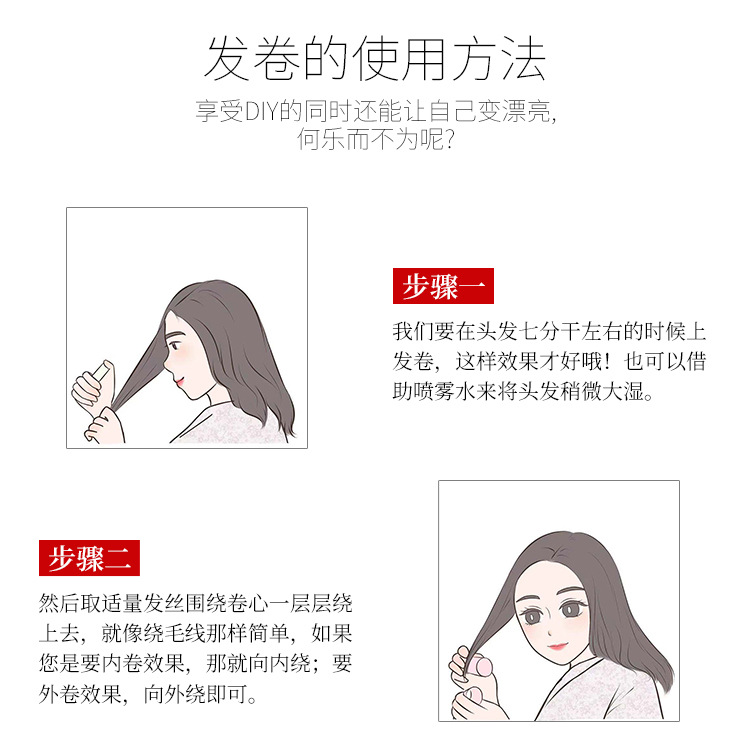 发卷的使用方法

享受DIY的同时还能让自己变漂亮，何乐而不为呢？

步骤一

我们要在头发七分干左右的时候上发卷，这样效果才好哦！也可以借助喷雾水来将头发稍微大湿。

步骤二

然后取适量发丝围绕卷心一层层绕上去，就像绕毛线那样简单，如果您是要内卷效果，那就向内绕；要外卷效果，向外绕即可。