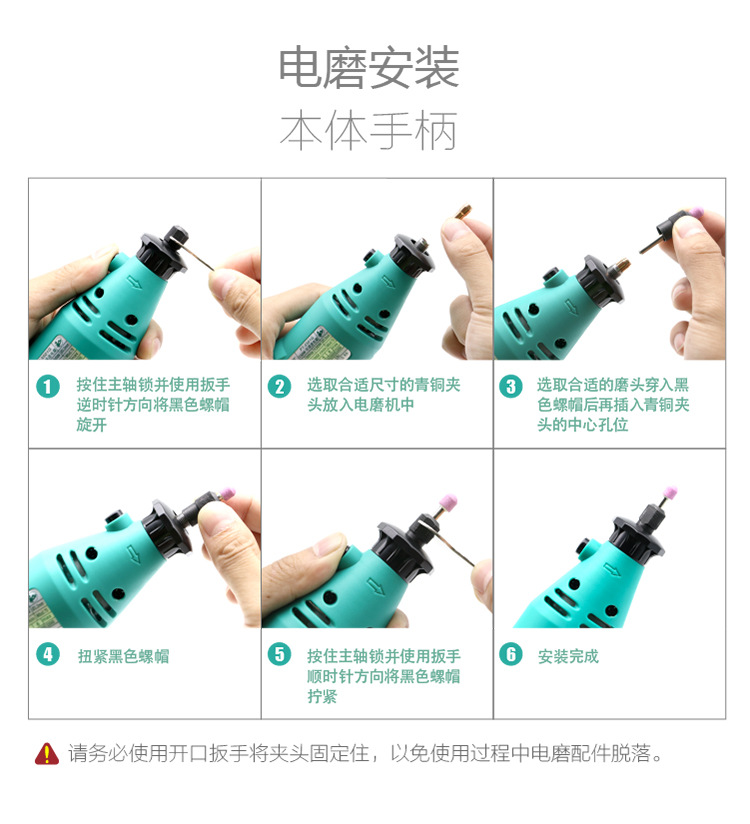 电磨安装
本体手柄

1 按住主轴锁并使用扳手逆时针方向将黑色螺帽旋开

2 选取合适尺寸的青铜夹头放入电磨机中

3 选取合适的磨头穿入黑色螺帽后再插入青铜夹头的中心孔位

4 扭紧黑色螺帽

5 按住主轴锁并使用扳手顺时针方向将黑色螺帽拧紧

6 安装完成

请务必使用开口扳手将夹头固定住，以免使用过程中电磨配件脱落。