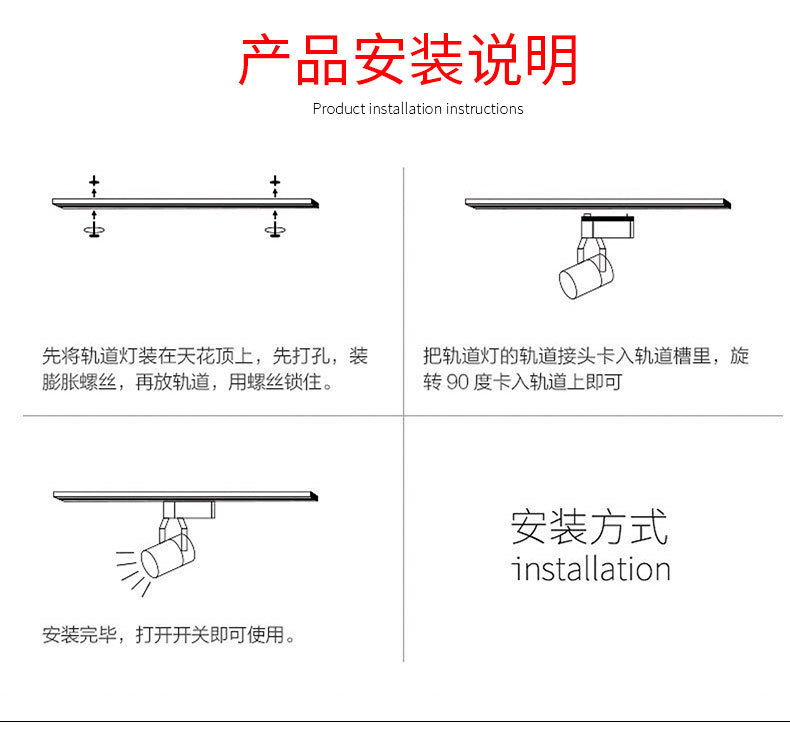 产品安装说明

Product installation instructions

先将轨道灯装在天花顶上，先打孔，装膨胀螺丝，再放轨道，用螺丝锁住。

把轨道灯的轨道接头卡入轨道槽里，旋转 90 度卡入轨道上即可

安装完毕，打开开关即可使用。

安装方式
installation