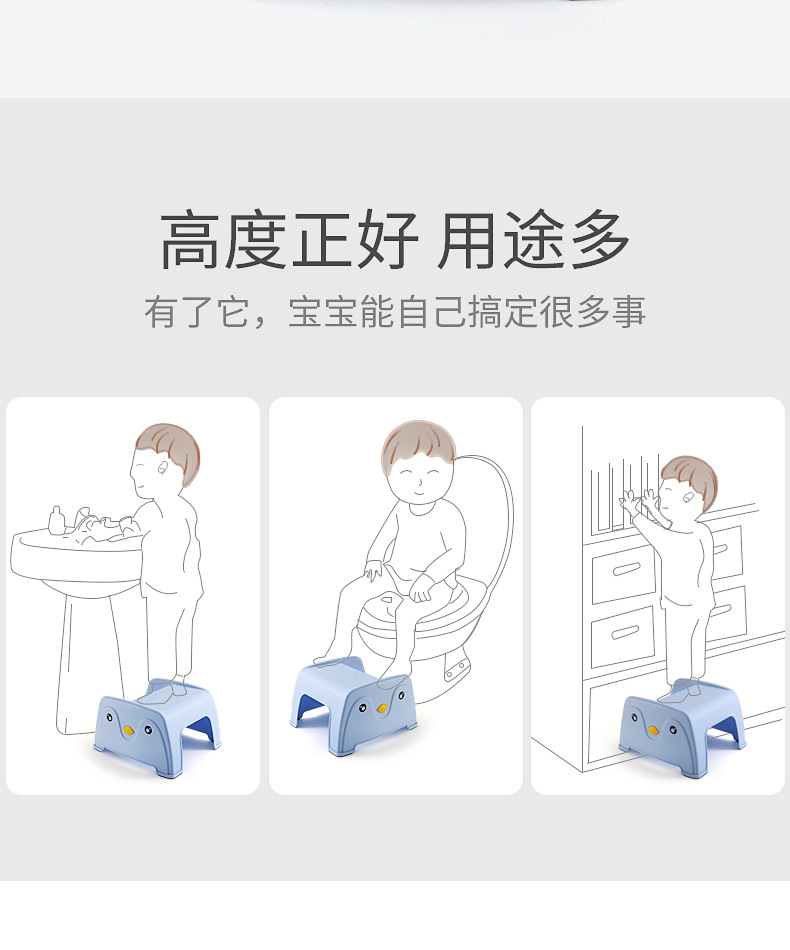 高度正好 用途多

有了它，宝宝能自己搞定很多事