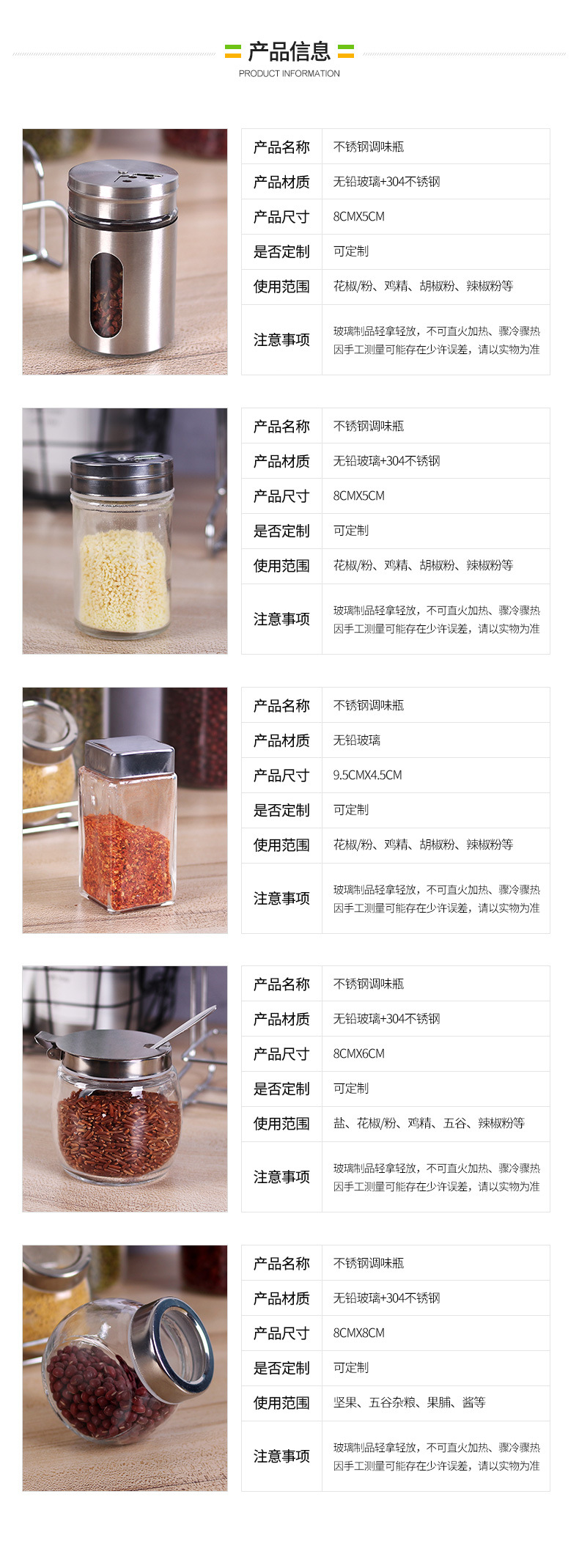 产品信息
PRODUCT INFORMATION

| 产品名称 | 不锈钢调味瓶 |
|---|---|
| 产品材质 | 无铅玻璃+304不锈钢 |
| 产品尺寸 | 8CMX5CM |
| 是否定制 | 可定制 |
| 使用范围 | 花椒/粉、鸡精、胡椒粉、辣椒粉等 |
| 注意事项 | 玻璃制品轻拿轻放，不可直火加热、骤冷骤热 因手工测量可能存在少许误差，请以实物为准 |

| 产品名称 | 不锈钢调味瓶 |
|---|---|
| 产品材质 | 无铅玻璃+304不锈钢 |
| 产品尺寸 | 8CMX5CM |
| 是否定制 | 可定制 |
| 使用范围 | 花椒/粉、鸡精、胡椒粉、辣椒粉等 |
| 注意事项 | 玻璃制品轻拿轻放，不可直火加热、骤冷骤热 因手工测量可能存在少许误差，请以实物为准 |

| 产品名称 | 不锈钢调味瓶 |
|---|---|
| 产品材质 | 无铅玻璃 |
| 产品尺寸 | 9.5CMX4.5CM |
| 是否定制 | 可定制 |
| 使用范围 | 花椒/粉、鸡精、胡椒粉、辣椒粉等 |
| 注意事项 | 玻璃制品轻拿轻放，不可直火加热、骤冷骤热 因手工测量可能存在少许误差，请以实物为准 |

| 产品名称 | 不锈钢调味瓶 |
|---|---|
| 产品材质 | 无铅玻璃+304不锈钢 |
| 产品尺寸 | 8CMX6CM |
| 是否定制 | 可定制 |
| 使用范围 | 盐、花椒/粉、鸡精、五谷、辣椒粉等 |
| 注意事项 | 玻璃制品轻拿轻放，不可直火加热、骤冷骤热 因手工测量可能存在少许误差，请以实物为准 |

| 产品名称 | 不锈钢调味瓶 |
|---|---|
| 产品材质 | 无铅玻璃+304不锈钢 |
| 产品尺寸 | 8CMX8CM |
| 是否定制 | 可定制 |
| 使用范围 | 坚果、五谷杂粮、果脯、酱等 |
| 注意事项 | 玻璃制品轻拿轻放，不可直火加热、骤冷骤热 因手工测量可能存在少许误差，请以实物为准 |