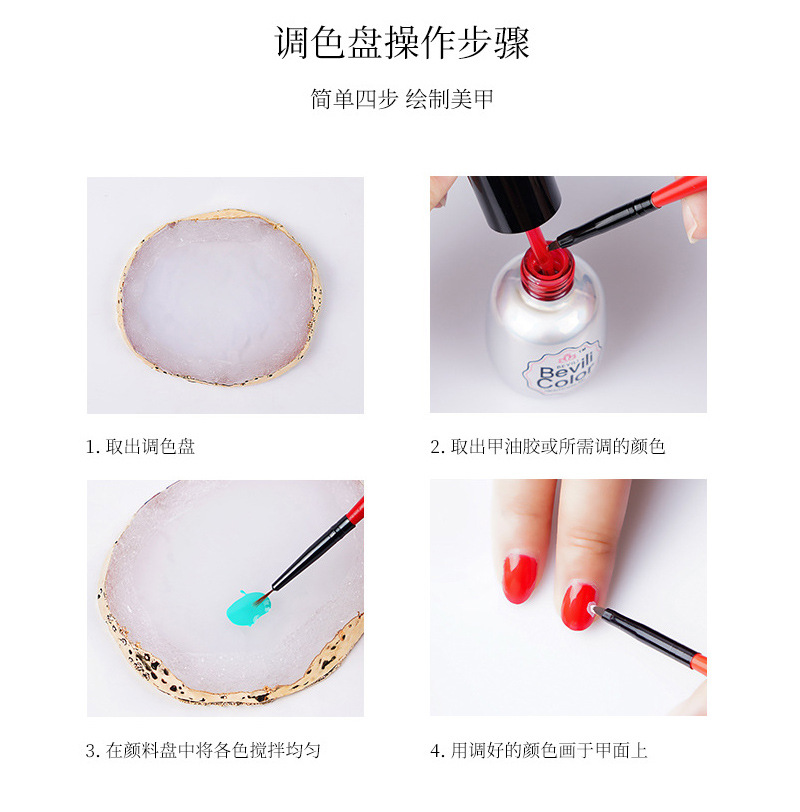 调色盘操作步骤

简单四步 绘制美甲

Bevili Color

1. 取出调色盘

2. 取出甲油胶或所需调的颜色

3. 在颜料盘中将各色搅拌均匀

4. 用调好的颜色画于甲面上