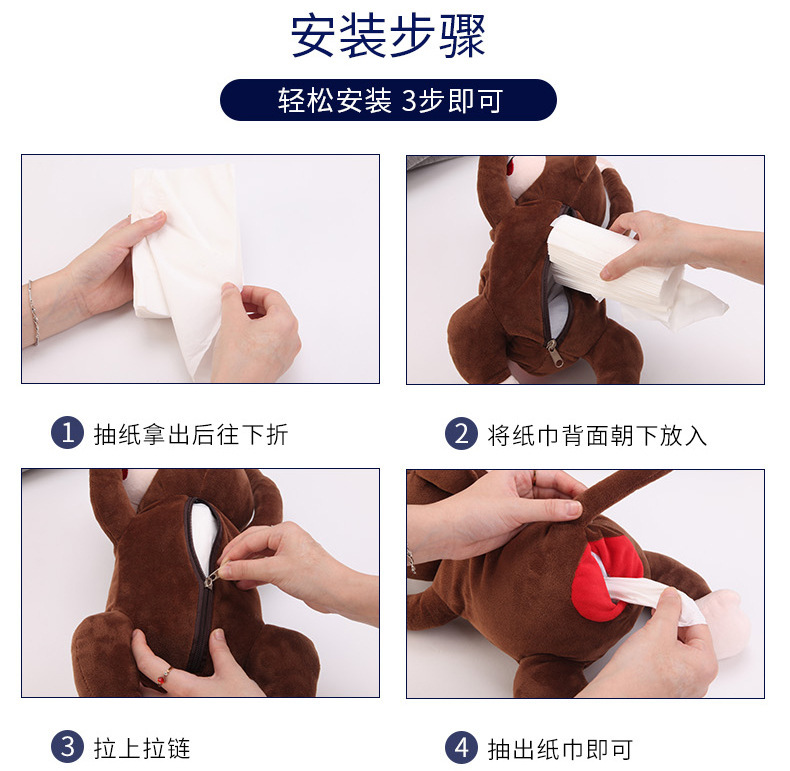 安装步骤

轻松安装 3步即可

1 抽纸拿出后往下折

2 将纸巾背面朝下放入

3 拉上拉链

4 抽出纸巾即可