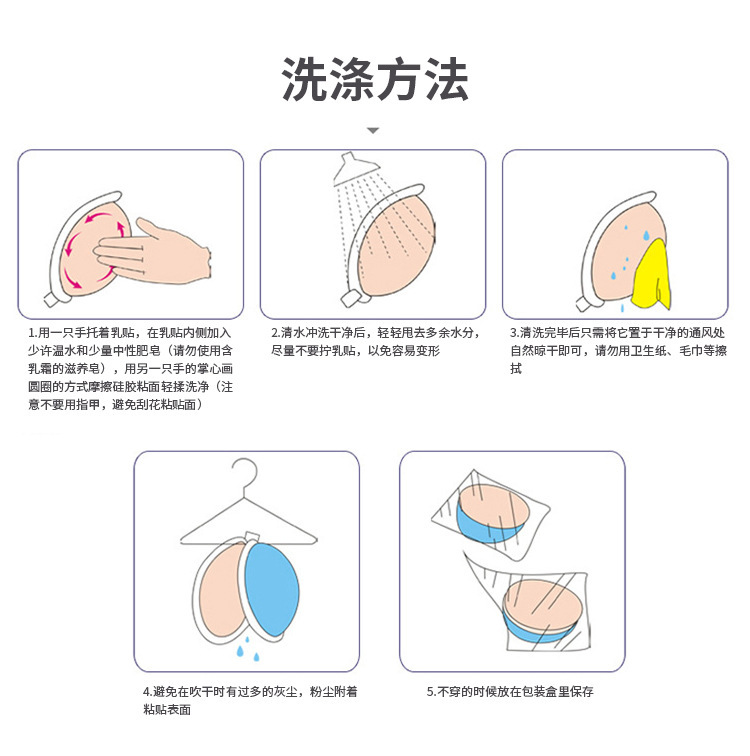 洗涤方法

1.用一只手托着乳贴，在乳贴内侧加入少许温水和少量中性肥皂（请勿使用含乳霜的滋养皂），用另一只手的掌心画圆圈的方式摩擦硅胶粘面轻揉洗净（注意不要用指甲，避免刮花粘贴面）

2.清水冲洗干净后，轻轻甩去多余水分，尽量不要拧乳贴，以免容易变形

3.清洗完毕后只需将它置于干净的通风处自然晾干即可，请勿用卫生纸、毛巾等擦拭

4.避免在吹干时有过多的灰尘，粉尘附着粘贴表面

5.不穿的时候放在包装盒里保存