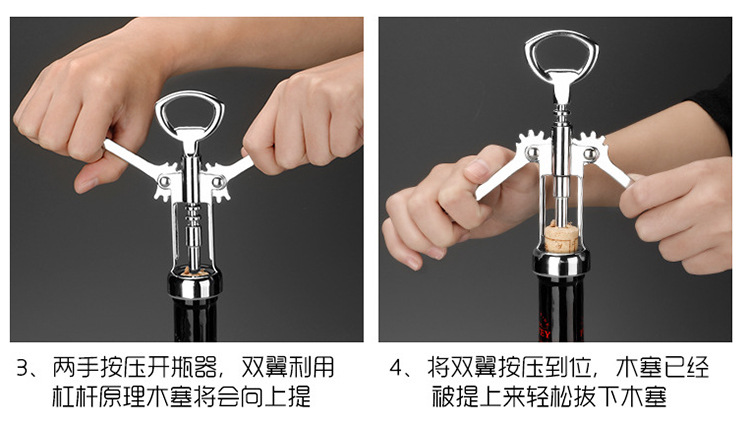 3、两手按压开瓶器，双翼利用杠杆原理木塞将会向上提

4、将双翼按压到位，木塞已经被提上来轻松拔下木塞