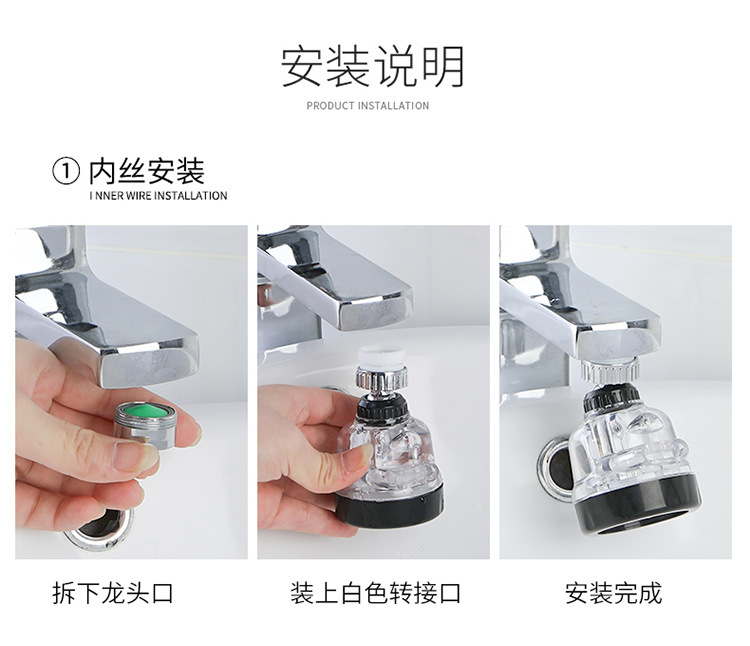 安装说明
PRODUCT INSTALLATION

① 内丝安装
I NNER WIRE INSTALLATION

拆下龙头口

装上白色转接口

安装完成