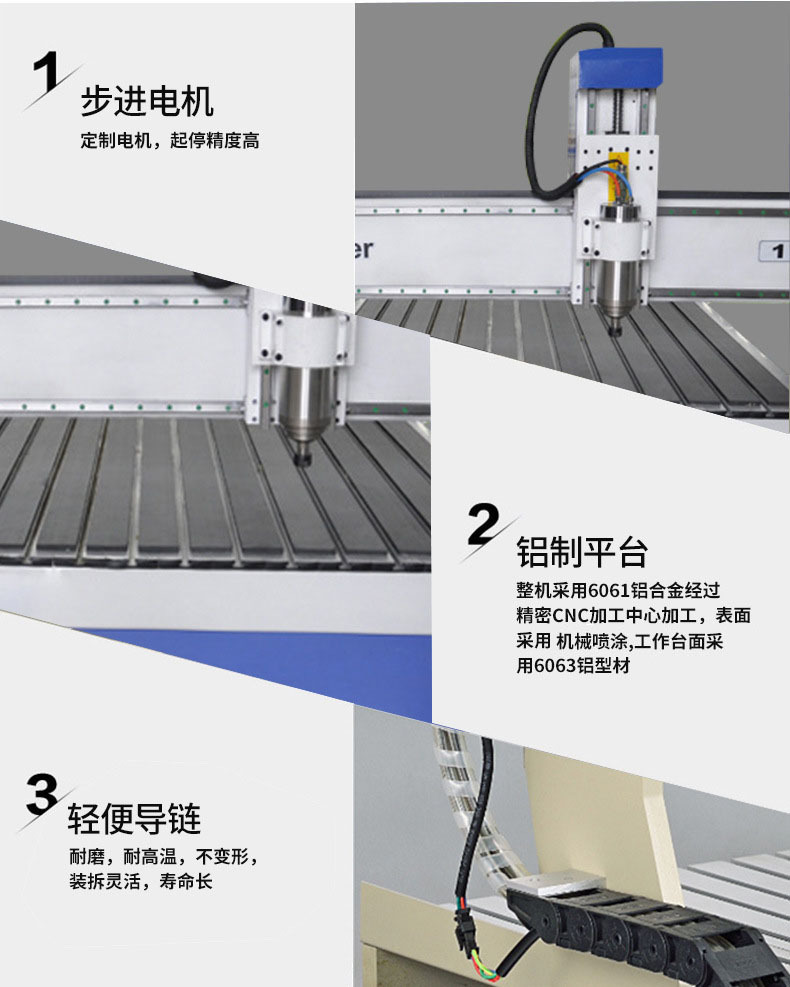 1
步进电机
定制电机，起停精度高

er
1

2
铝制平台
整机采用6061铝合金经过精密CNC加工中心加工，表面采用 机械喷涂,工作台面采用6063铝型材

3
轻便导链
耐磨，耐高温，不变形，装拆灵活，寿命长