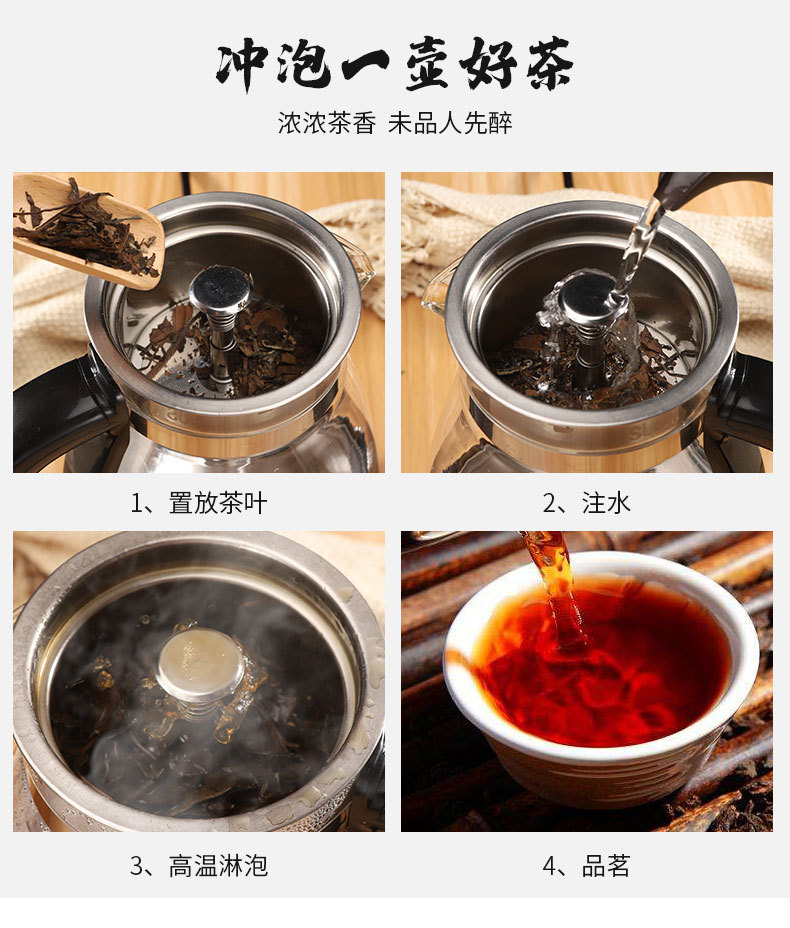 冲泡一壶好茶

浓浓茶香 未品人先醉

1、置放茶叶

2、注水

3、高温淋泡

4、品茗