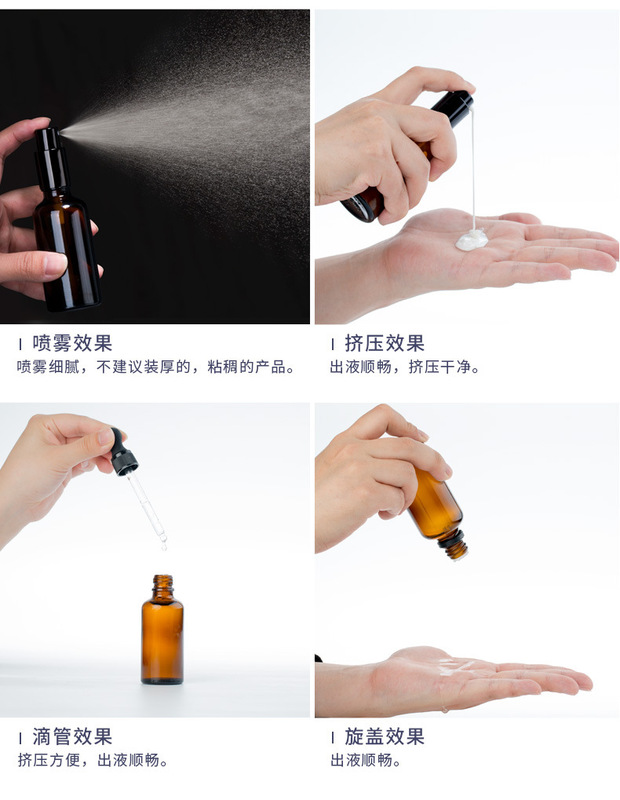 喷雾效果
喷雾细腻，不建议装厚的，粘稠的产品。

挤压效果
出液顺畅，挤压干净。

滴管效果
挤压方便，出液顺畅。

旋盖效果
出液顺畅。