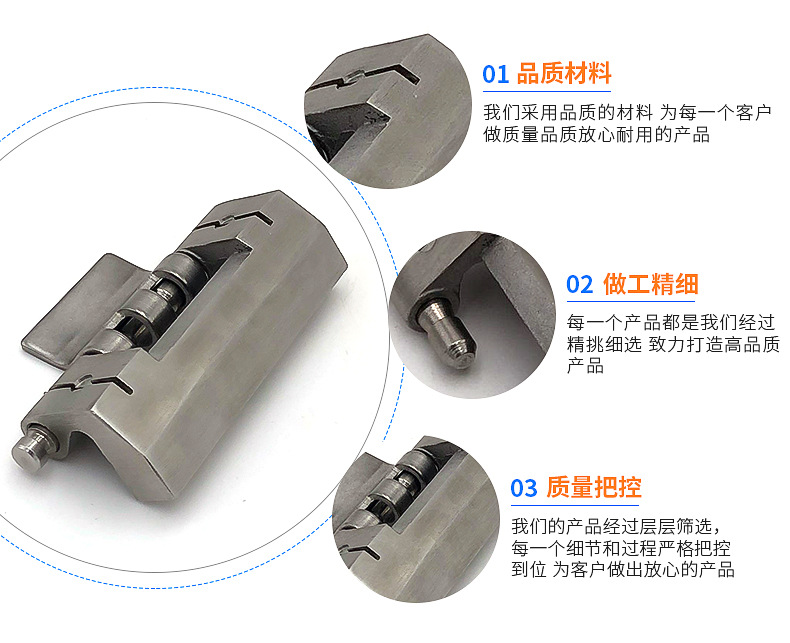 01 品质材料

我们采用品质的材料 为每一个客户做质量品质放心耐用的产品

02 做工精细

每一个产品都是我们经过精挑细选 致力打造高品质产品

03 质量把控

我们的产品经过层层筛选，每一个细节和过程严格把控到位 为客户做出放心的产品