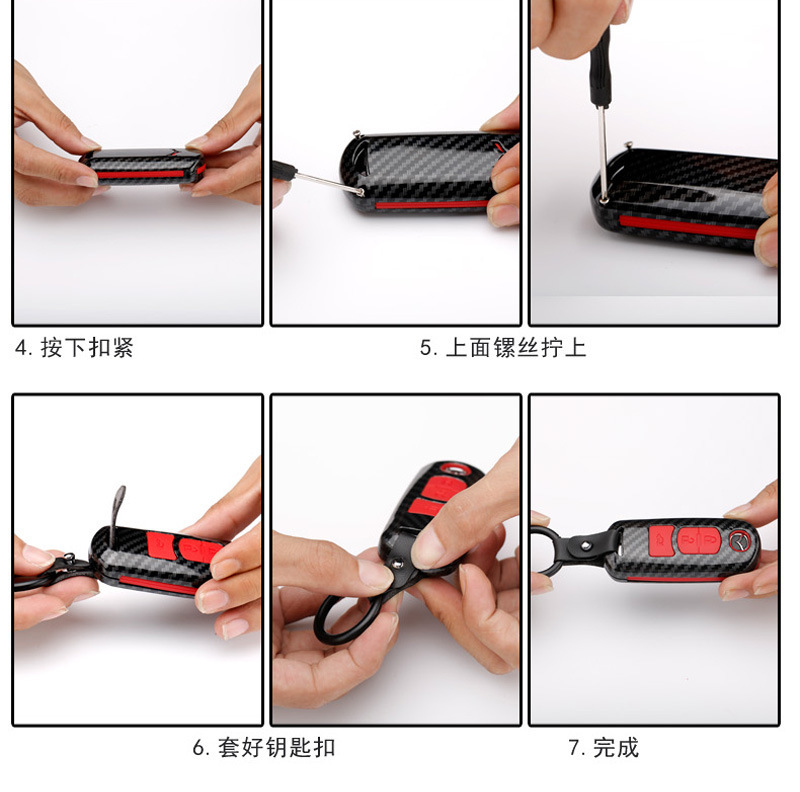 4. 按下扣紧

5. 上面镙丝拧上

6. 套好钥匙扣

7. 完成